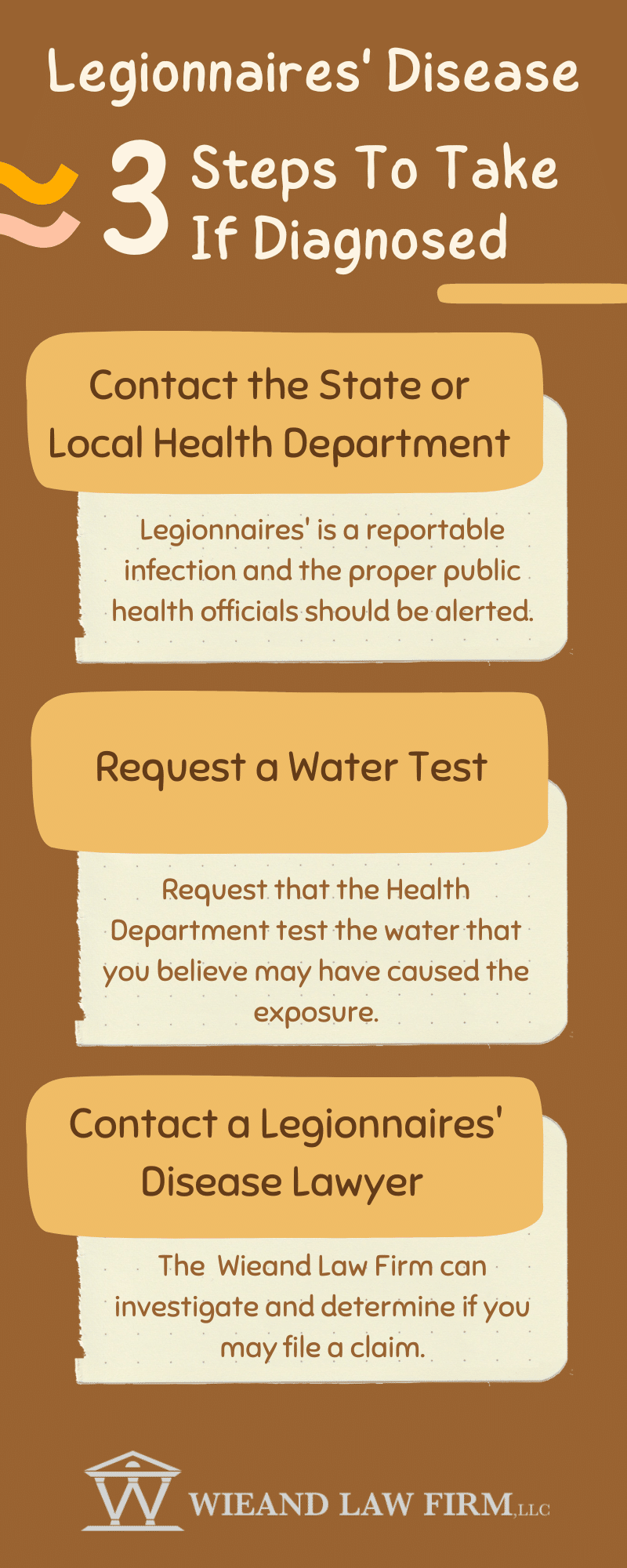 Legionnaires' Disease

3 Steps To Take If Diagnosed

Contact the State or Local Health Department

Legionnaires' is a reportable infection and the proper public health officials should be alerted.

Request a Water Test

Request that the Health Department test the water that you believe may have caused the exposure.

Contact a Legionnaires' Disease Lawyer

The Wieand Law Firm can investigate and determine if you may file a claim.

W WIEAND LAW FIRM, LLC