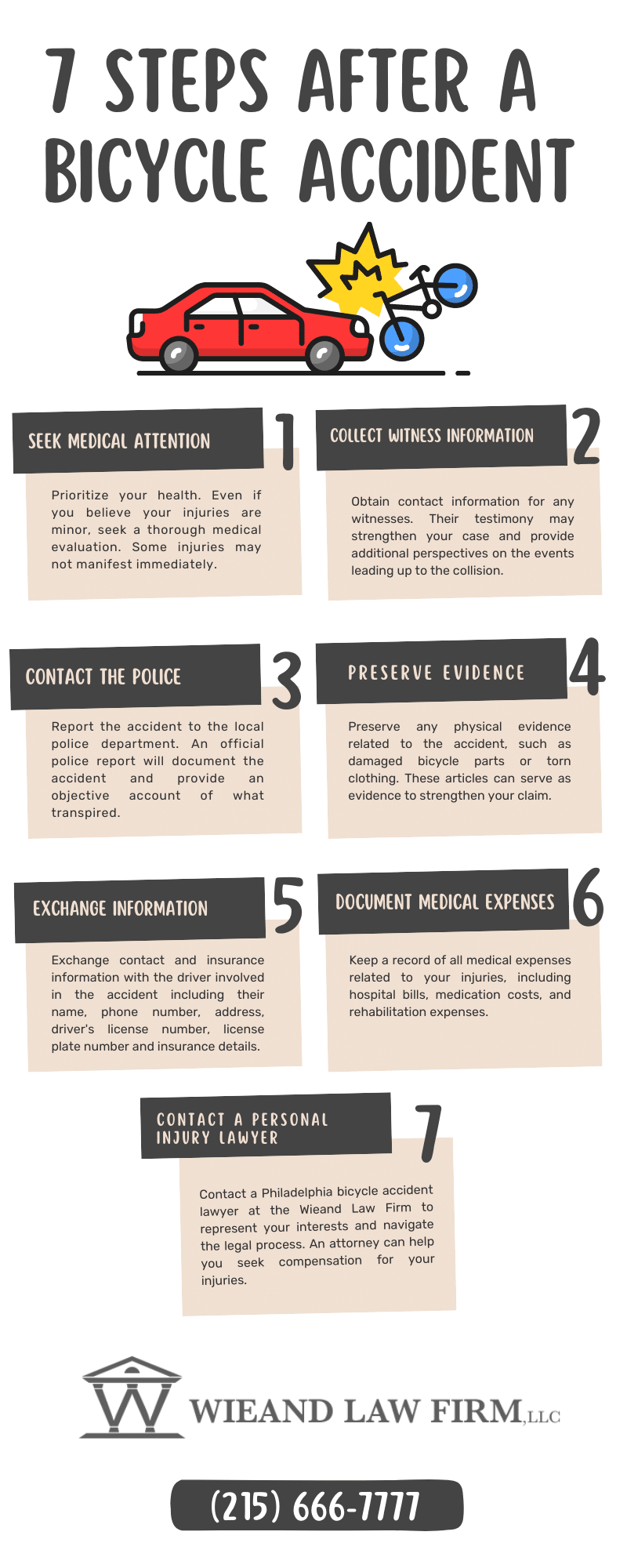 7 STEPS AFTER A BICYCLE ACCIDENT

SEEK MEDICAL ATTENTION 1

Prioritize your health. Even if you believe your injuries are minor, seek a thorough medical evaluation. Some injuries may not manifest immediately.

COLLECT WITNESS INFORMATION 2

Obtain contact information for any witnesses. Their testimony may strengthen your case and provide additional perspectives on the events leading up to the collision.

CONTACT THE POLICE 3

Report the accident to the local police department. An official police report will document the accident and provide an objective account of what transpired.

PRESERVE EVIDENCE 4

Preserve any physical evidence related to the accident, such as damaged bicycle parts or torn clothing. These articles can serve as evidence to strengthen your claim.

EXCHANGE INFORMATION 5

Exchange contact and insurance information with the driver involved in the accident including their name, phone number, address, driver's license number, license plate number and insurance details.

DOCUMENT MEDICAL EXPENSES 6

Keep a record of all medical expenses related to your injuries, including hospital bills, medication costs, and rehabilitation expenses.

CONTACT A PERSONAL INJURY LAWYER 7

Contact a Philadelphia bicycle accident lawyer at the Wieand Law Firm to represent your interests and navigate the legal process. An attorney can help you seek compensation for your injuries.

W WIEAND LAW FIRM, LLC

(215) 666-7777