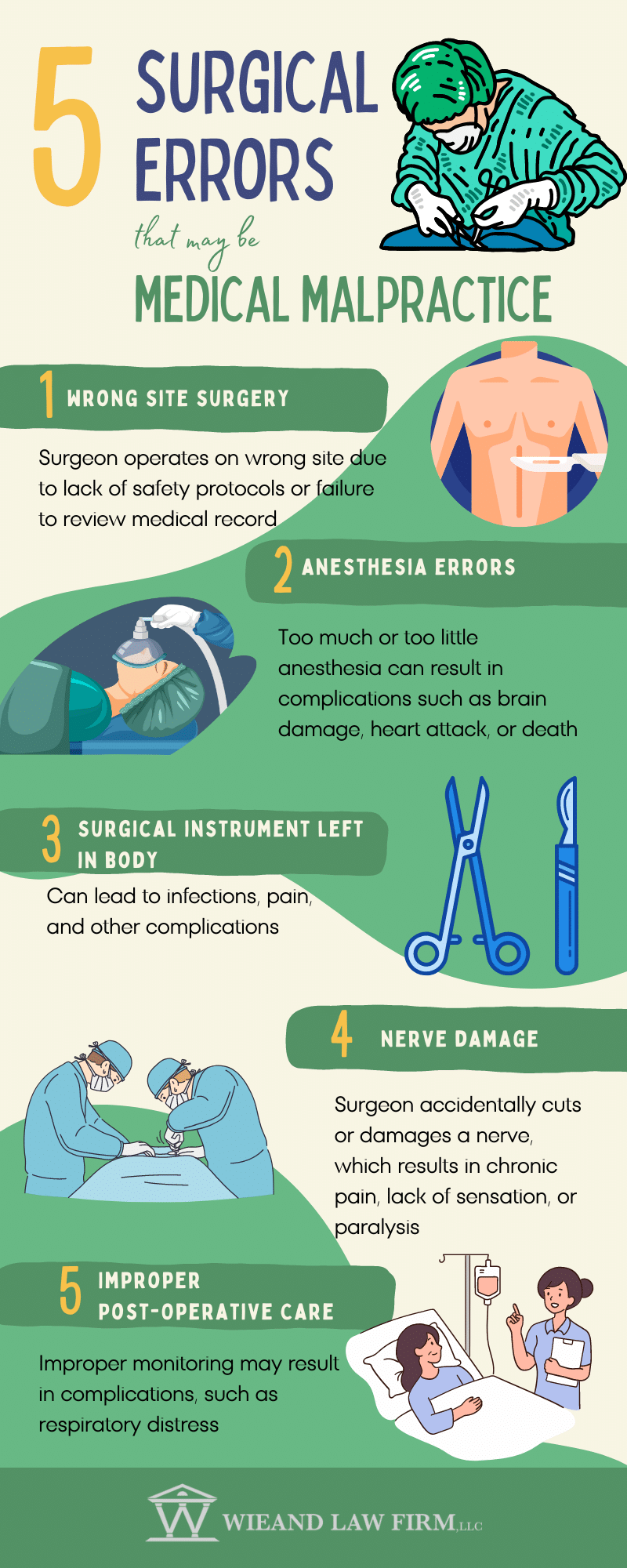 5 SURGICAL ERRORS that may be MEDICAL MALPRACTICE

1 WRONG SITE SURGERY

Surgeon operates on wrong site due to lack of safety protocols or failure to review medical record

2 ANESTHESIA ERRORS

Too much or too little anesthesia can result in complications such as brain damage, heart attack, or death

3 SURGICAL INSTRUMENT LEFT IN BODY

Can lead to infections, pain, and other complications

4 NERVE DAMAGE

Surgeon accidentally cuts or damages a nerve, which results in chronic pain, lack of sensation, or paralysis

5 IMPROPER POST-OPERATIVE CARE

Improper monitoring may result in complications, such as respiratory distress

W WIEAND LAW FIRM, LLC