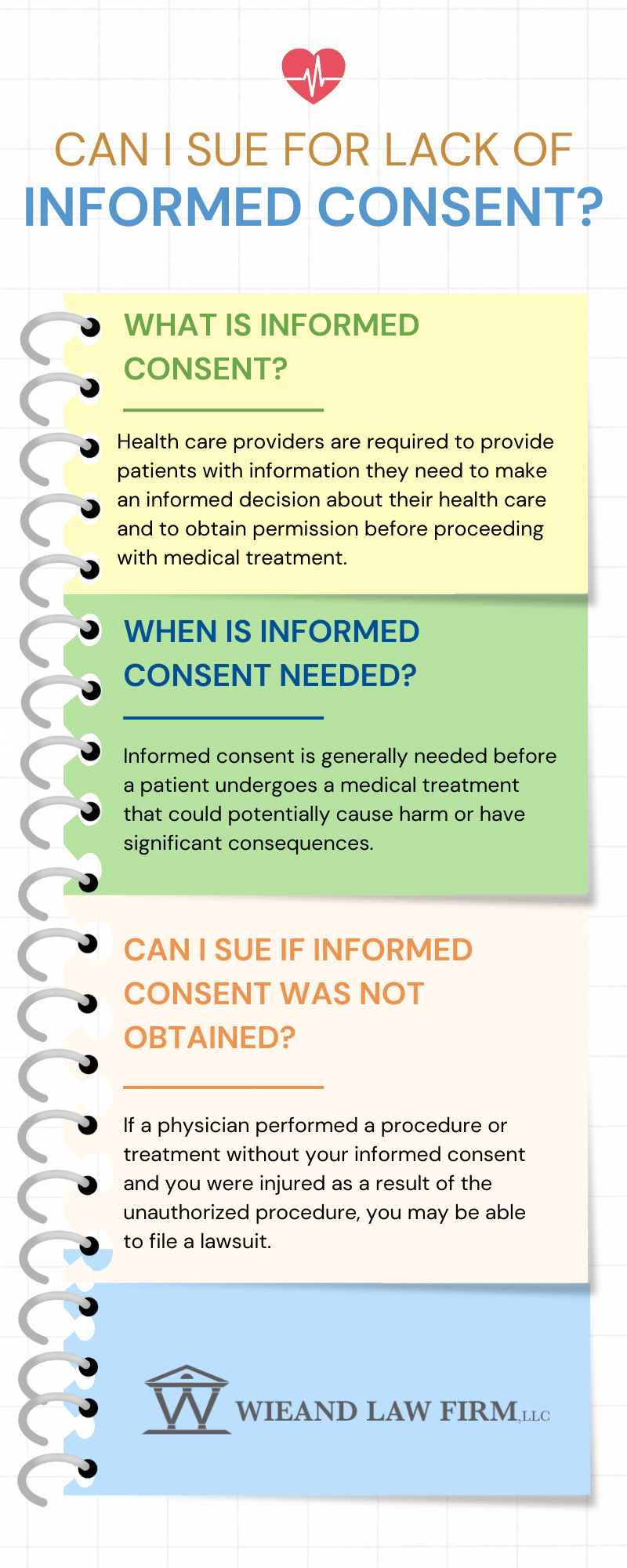 CAN I SUE FOR LACK OF
INFORMED CONSENT?

WHAT IS INFORMED CONSENT?

Health care providers are required to provide patients with information they need to make an informed decision about their health care and to obtain permission before proceeding with medical treatment.

WHEN IS INFORMED CONSENT NEEDED?

Informed consent is generally needed before a patient undergoes a medical treatment that could potentially cause harm or have significant consequences.

CAN I SUE IF INFORMED CONSENT WAS NOT OBTAINED?

If a physician performed a procedure or treatment without your informed consent and you were injured as a result of the unauthorized procedure, you may be able to file a lawsuit.

W WIEAND LAW FIRM, LLC