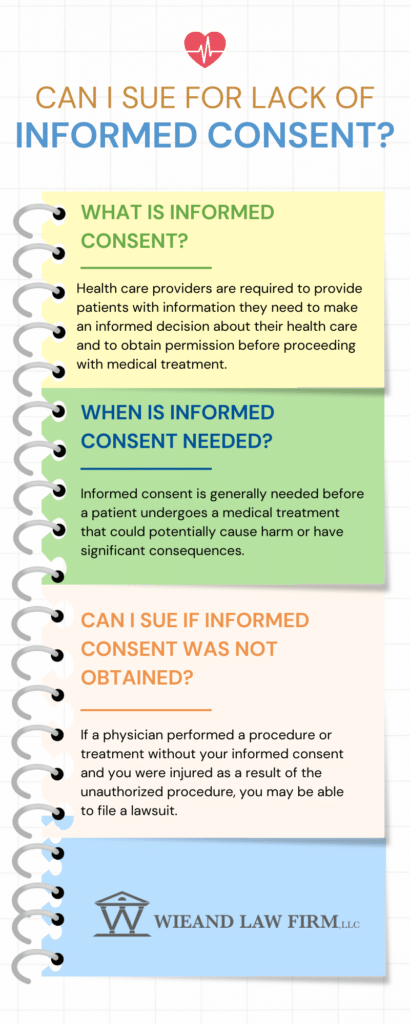 CAN I SUE FOR LACK OF
INFORMED CONSENT?

WHAT IS INFORMED CONSENT?

Health care providers are required to provide patients with information they need to make an informed decision about their health care and to obtain permission before proceeding with medical treatment.

WHEN IS INFORMED CONSENT NEEDED?

Informed consent is generally needed before a patient undergoes a medical treatment that could potentially cause harm or have significant consequences.

CAN I SUE IF INFORMED CONSENT WAS NOT OBTAINED?

If a physician performed a procedure or treatment without your informed consent and you were injured as a result of the unauthorized procedure, you may be able to file a lawsuit.

W WIEAND LAW FIRM, LLC