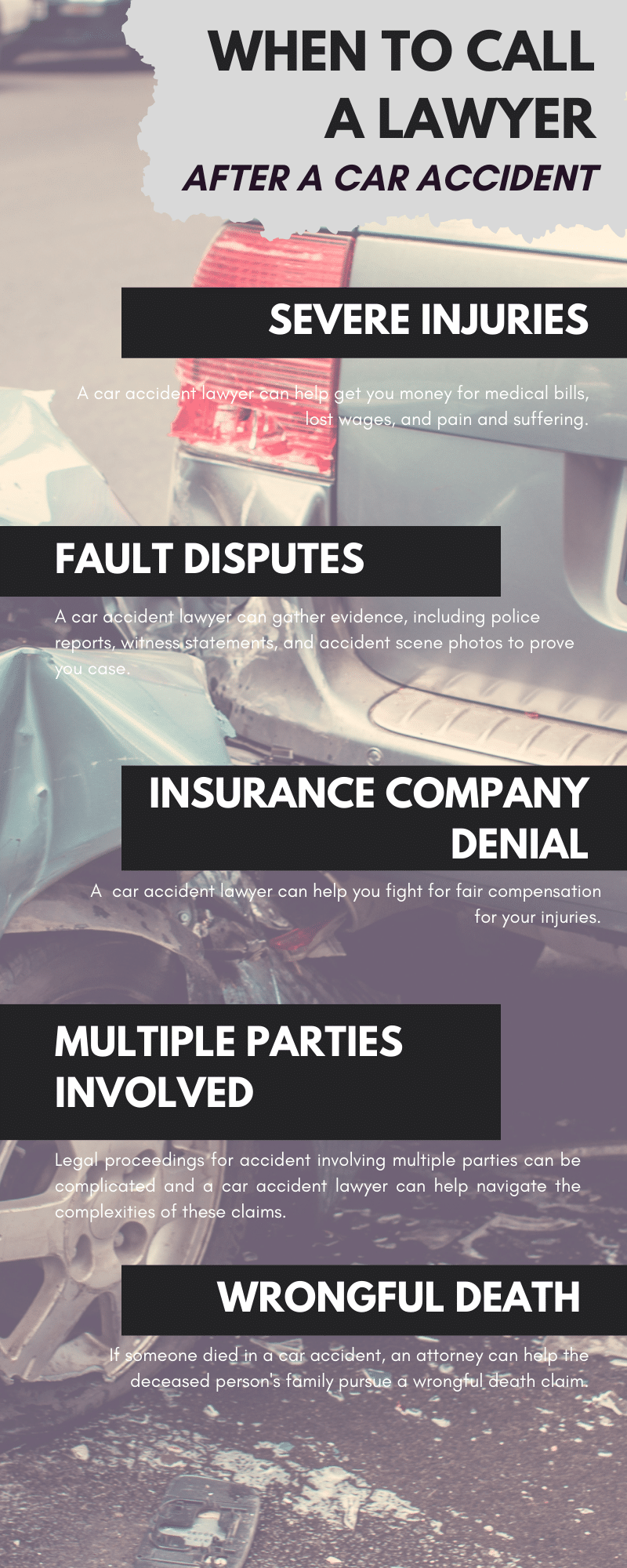 WHEN TO CALL A LAWYER
AFTER A CAR ACCIDENT

SEVERE INJURIES

A car accident lawyer can help get you money for medical bills, lost wages, and pain and suffering.

FAULT DISPUTES

A car accident lawyer can gather evidence, including police reports, witness statements, and accident scene photos to prove you case.

INSURANCE COMPANY DENIAL

A car accident lawyer can help you fight for fair compensation for your injuries.

MULTIPLE PARTIES INVOLVED

Legal proceedings for accident involving multiple parties can be complicated and a car accident lawyer can help navigate the complexities of these claims.

WRONGFUL DEATH

If someone died in a car accident, an attorney can help the deceased person's family pursue a wrongful death claim.