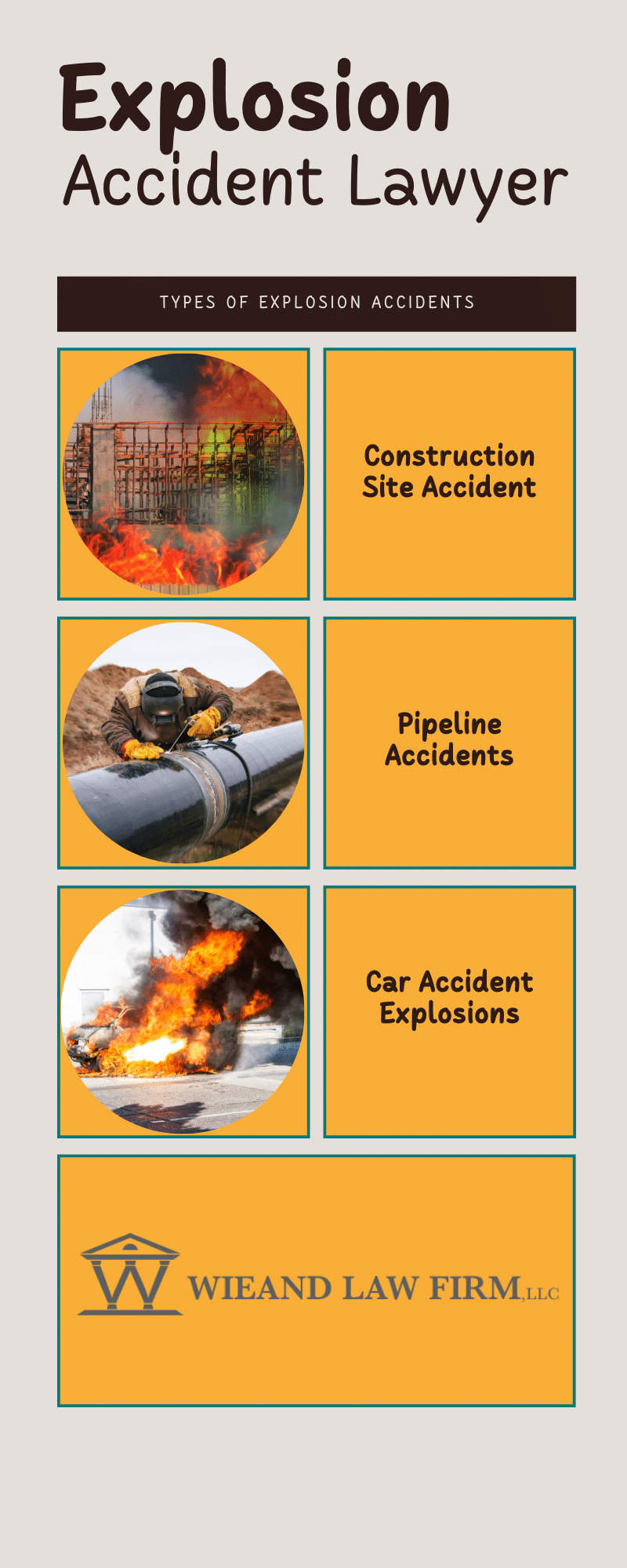 Explosion
Accident Lawyer

TYPES OF EXPLOSION ACCIDENTS

Construction Site Accident

Pipeline Accidents

Car Accident Explosions

W WIEAND LAW FIRM, LLC