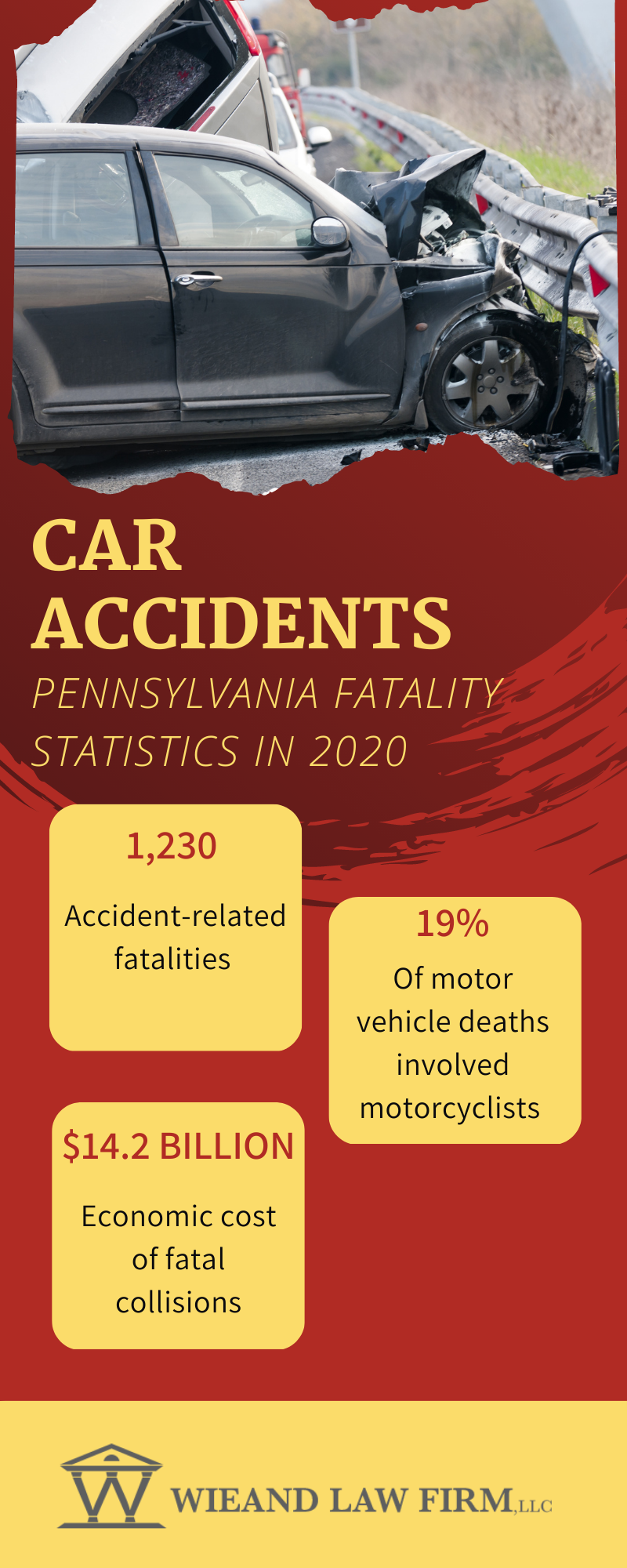 CAR ACCIDENTS

PENNSYLVANIA FATALITY STATISTICS IN 2020

1,230

Accident-related fatalities

19%

Of motor vehicle deaths involved motorcyclists

$14.2 BILLION

Economic cost of fatal collisions

W

WIEAND LAW FIRM, LLC