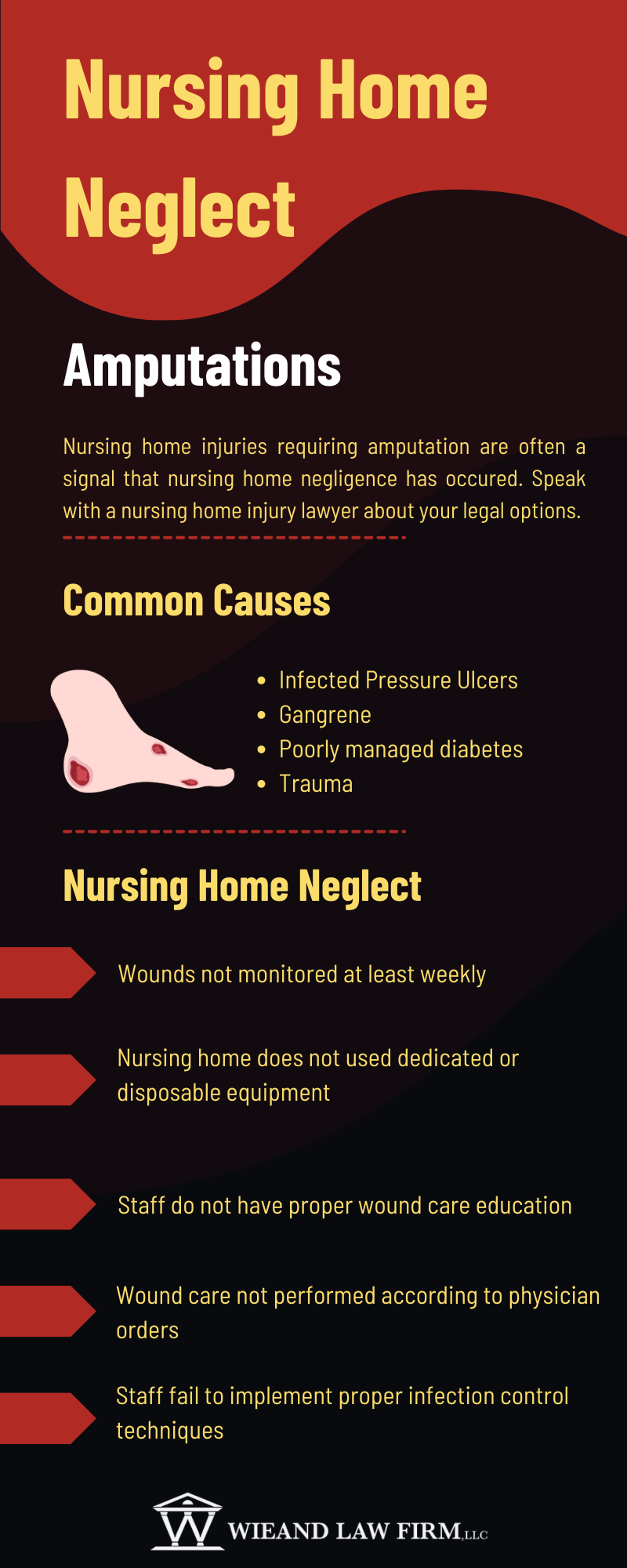 Nursing Home Neglect

Amputations

Nursing home injuries requiring amputation are often a signal that nursing home negligence has occured. Speak with a nursing home injury lawyer about your legal options.

Common Causes

- Infected Pressure Ulcers
- Gangrene
- Poorly managed diabetes
- Trauma

Nursing Home Neglect

Wounds not monitored at least weekly

Nursing home does not used dedicated or disposable equipment

Staff do not have proper wound care education

Wound care not performed according to physician orders

Staff fail to implement proper infection control techniques

W WIEAND LAW FIRM, LLC