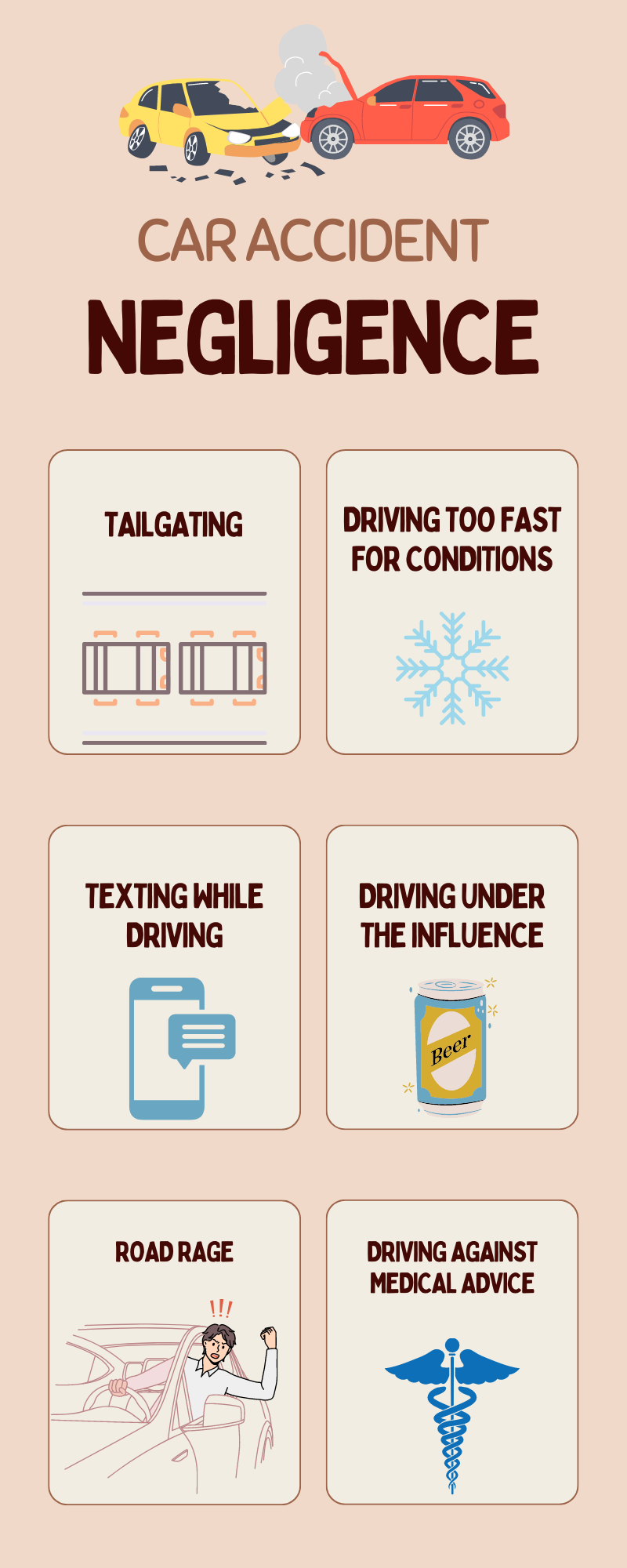 CAR ACCIDENT
NEGLIGENCE

TAILGATING

DRIVING TOO FAST FOR CONDITIONS

TEXTING WHILE DRIVING

DRIVING UNDER THE INFLUENCE

Beer

ROAD RAGE

!!!

DRIVING AGAINST MEDICAL ADVICE