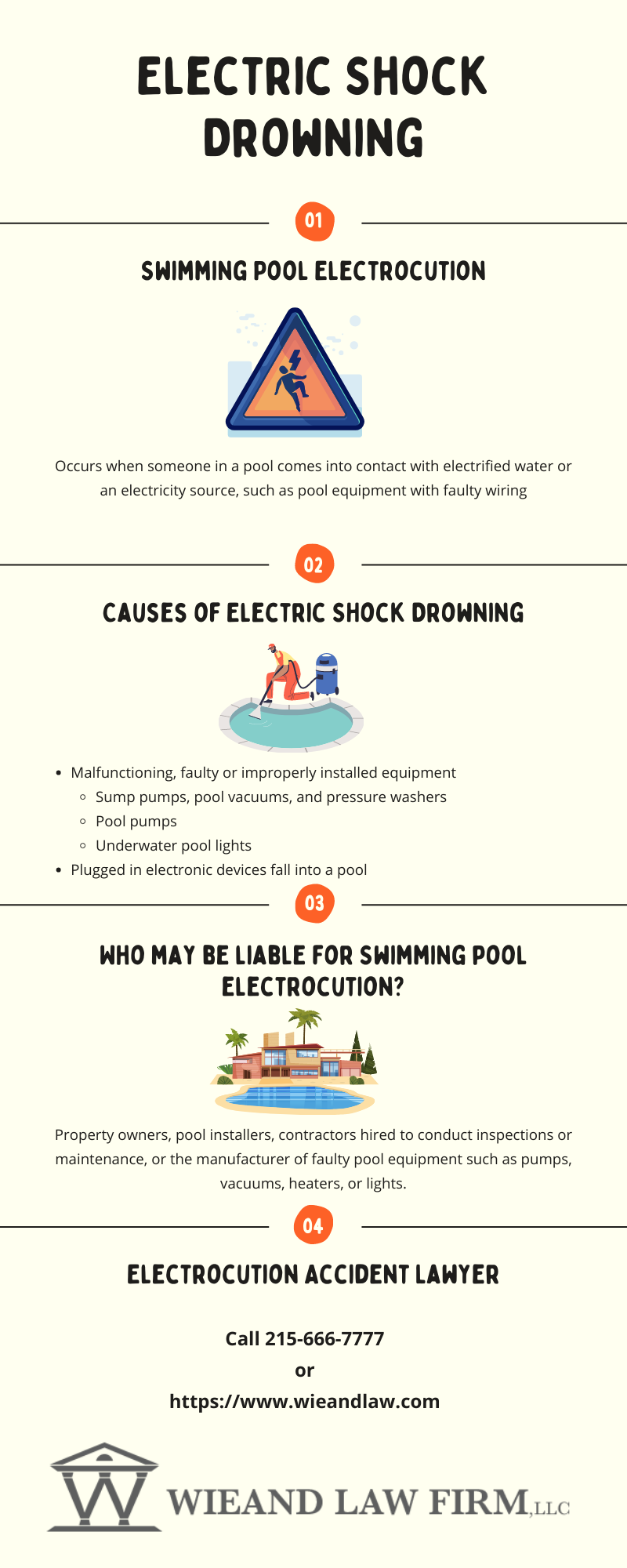 ELECTRIC SHOCK DROWNING

01

SWIMMING POOL ELECTROCUTION

Occurs when someone in a pool comes into contact with electrified water or an electricity source, such as pool equipment with faulty wiring

02

CAUSES OF ELECTRIC SHOCK DROWNING

- Malfunctioning, faulty or improperly installed equipment
  - Sump pumps, pool vacuums, and pressure washers
  - Pool pumps
  - Underwater pool lights
- Plugged in electronic devices fall into a pool

03

WHO MAY BE LIABLE FOR SWIMMING POOL ELECTROCUTION?

Property owners, pool installers, contractors hired to conduct inspections or maintenance, or the manufacturer of faulty pool equipment such as pumps, vacuums, heaters, or lights.

04

ELECTROCUTION ACCIDENT LAWYER

Call 215-666-7777

or

https://www.wieandlaw.com

W

WIEAND LAW FIRM, LLC