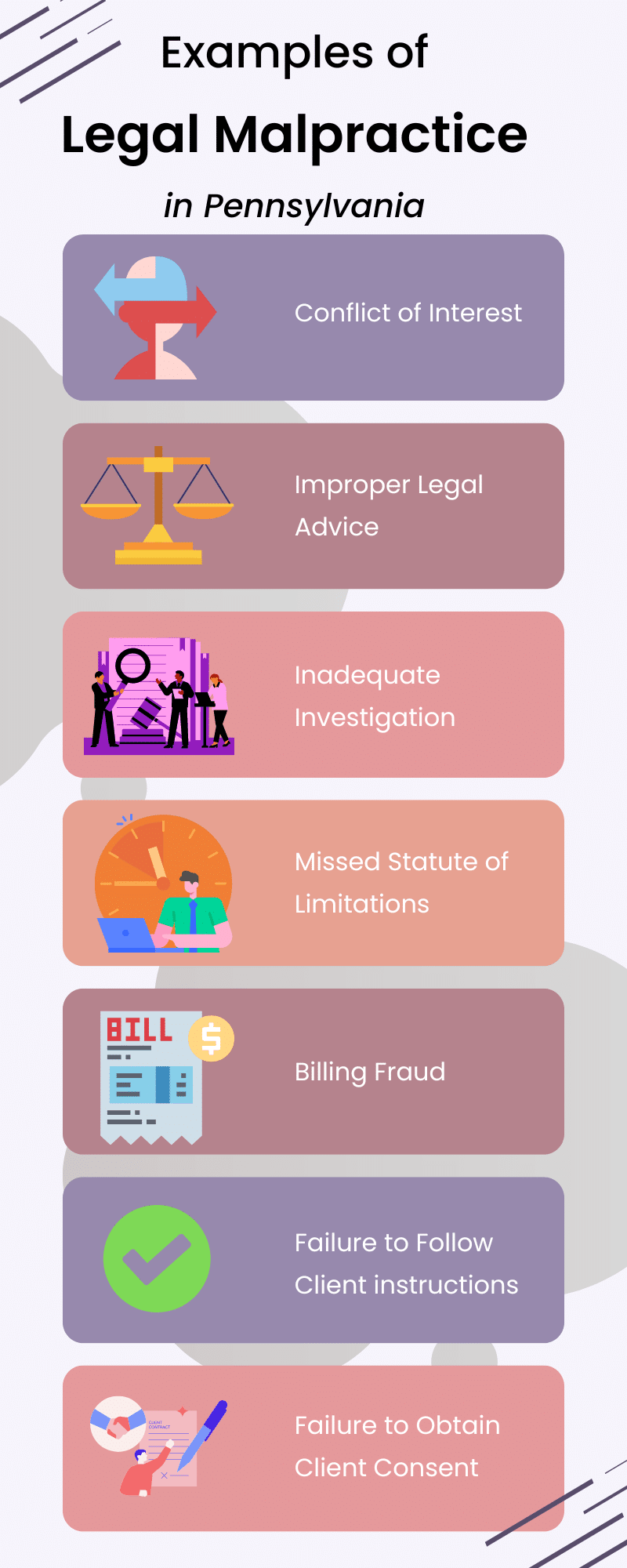 Examples of
Legal Malpractice
in Pennsylvania

Conflict of Interest

Improper Legal Advice

Inadequate Investigation

Missed Statute of Limitations

BILL

$

Billing Fraud

Failure to Follow Client instructions

CLIENT CONTRACT

Failure to Obtain Client Consent