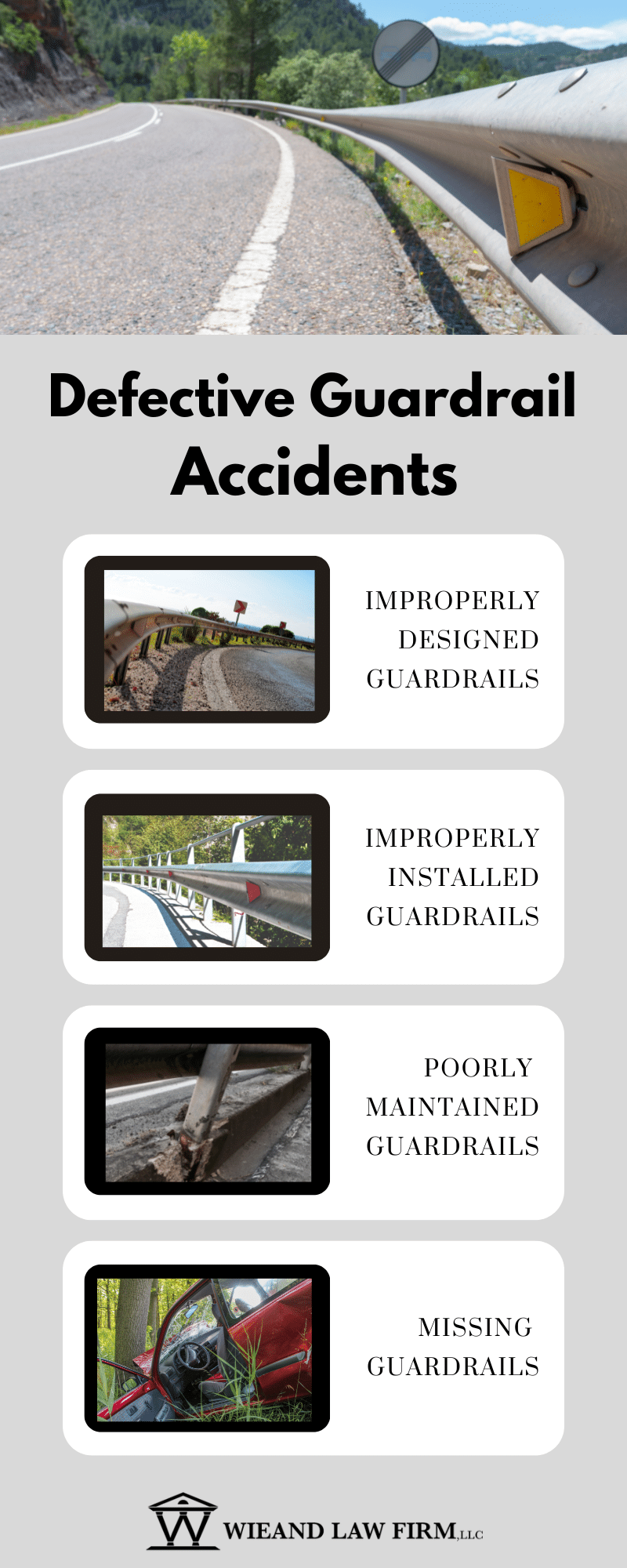 Defective Guardrail Accidents

IMPROPERLY DESIGNED GUARDRAILS

IMPROPERLY INSTALLED GUARDRAILS

POORLY MAINTAINED GUARDRAILS

MISSING GUARDRAILS

W WIEAND LAW FIRM, LLC