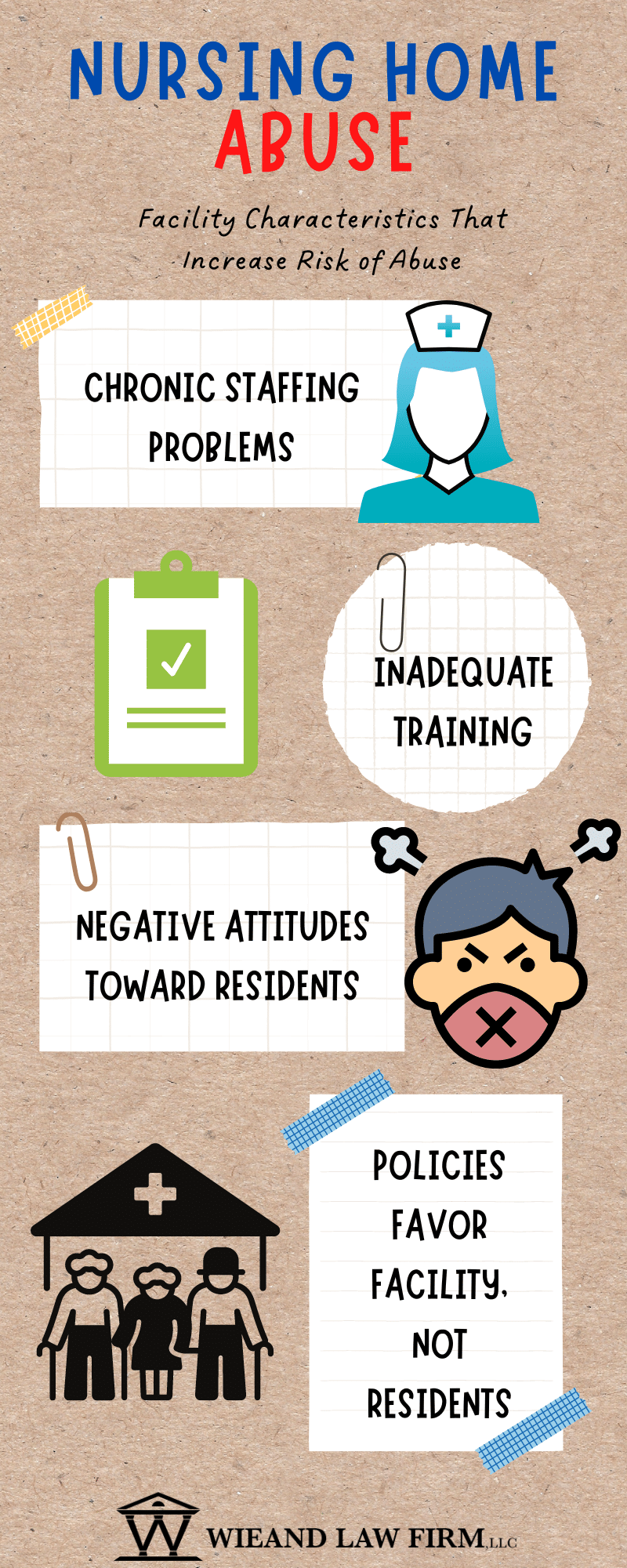 NURSING HOME
ABUSE

Facility Characteristics That Increase Risk of Abuse

CHRONIC STAFFING PROBLEMS

INADEQUATE TRAINING

NEGATIVE ATTITUDES TOWARD RESIDENTS

POLICIES FAVOR FACILITY, NOT RESIDENTS

W WIEAND LAW FIRM LLC