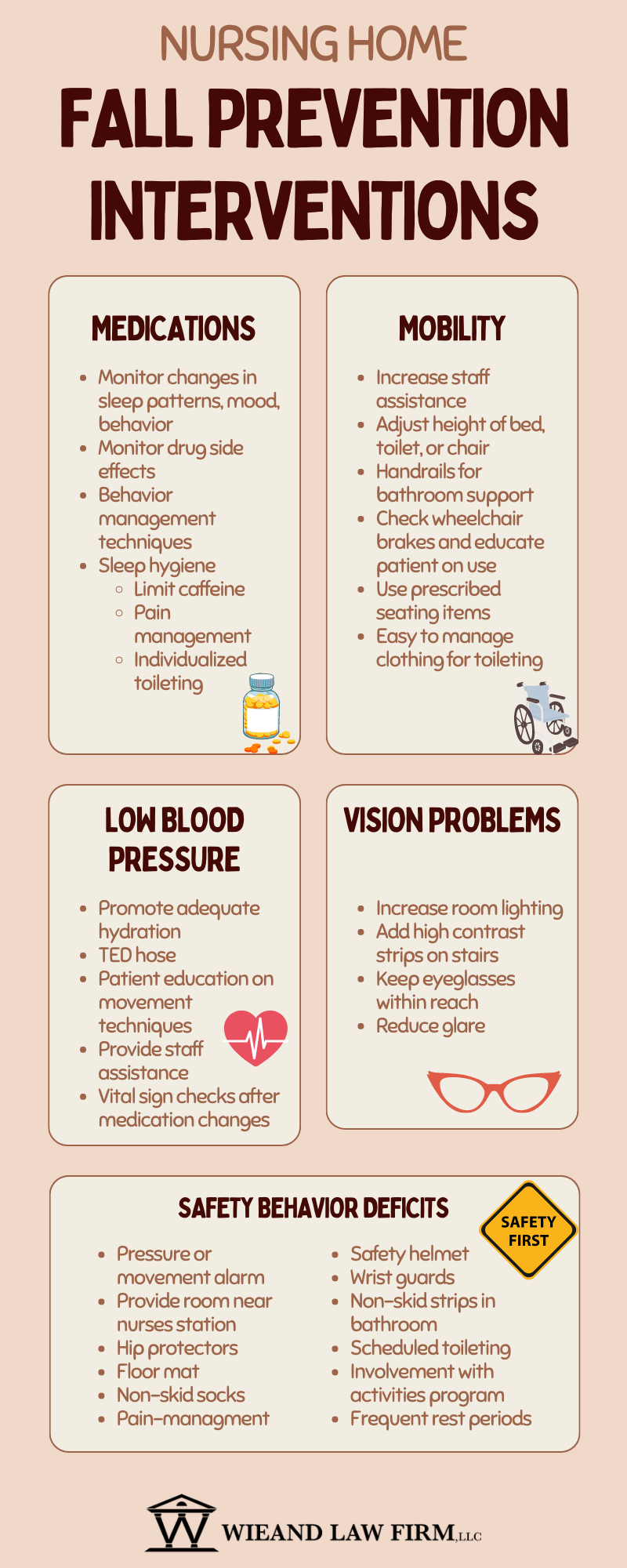 NURSING HOME
FALL PREVENTION INTERVENTIONS

MEDICATIONS

- Monitor changes in sleep patterns, mood, behavior
- Monitor drug side effects
- Behavior management techniques
- Sleep hygiene
  - Limit caffeine
  - Pain management
  - Individualized toileting

MOBILITY

- Increase staff assistance
- Adjust height of bed, toilet, or chair
- Handrails for bathroom support
- Check wheelchair brakes and educate patient on use
- Use prescribed seating items
- Easy to manage clothing for toileting

LOW BLOOD PRESSURE

- Promote adequate hydration
- TED hose
- Patient education on movement techniques
- Provide staff assistance
- Vital sign checks after medication changes

VISION PROBLEMS

- Increase room lighting
- Add high contrast strips on stairs
- Keep eyeglasses within reach
- Reduce glare

SAFETY BEHAVIOR DEFICITS

SAFETY FIRST

- Pressure or movement alarm
- Provide room near nurses station
- Hip protectors
- Floor mat
- Non-skid socks
- Pain-managment

- Safety helmet
- Wrist guards
- Non-skid strips in bathroom
- Scheduled toileting
- Involvement with activities program
- Frequent rest periods

W WIEAND LAW FIRM, LLC