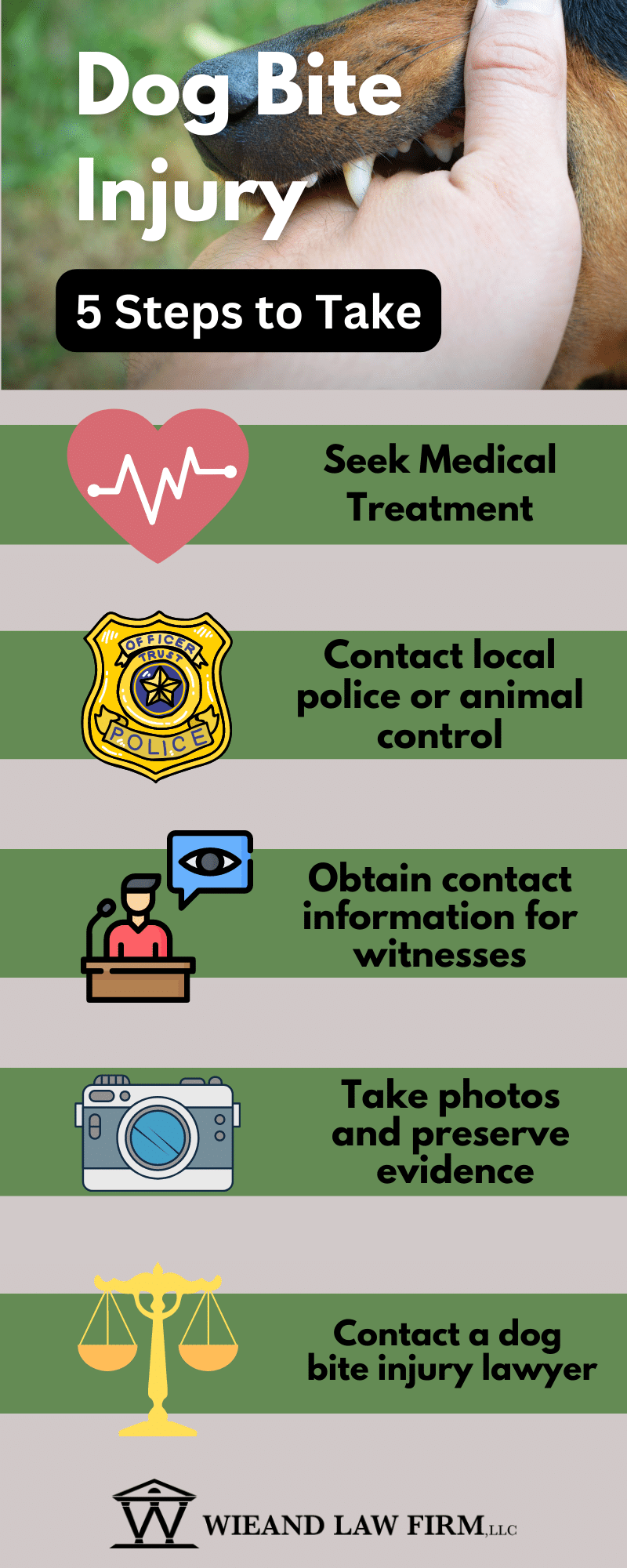 Dog Bite Injury

5 Steps to Take

Seek Medical Treatment

OFFICER
TRUST
POLICE

Contact local police or animal control

Obtain contact information for witnesses

Take photos and preserve evidence

Contact a dog bite injury lawyer

W WIEAND LAW FIRM, LLC