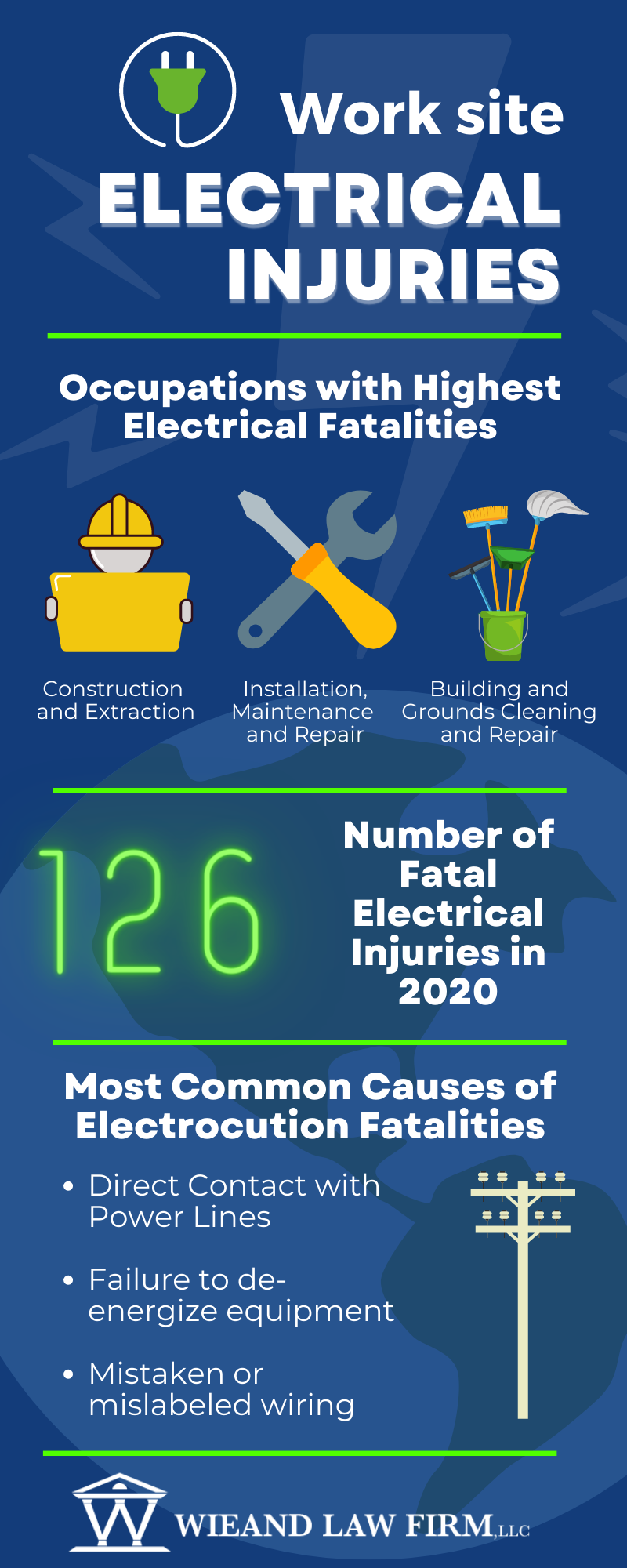 Work site
ELECTRICAL INJURIES

Occupations with Highest Electrical Fatalities

Construction and Extraction

Installation, Maintenance and Repair

Building and Grounds Cleaning and Repair

126

Number of Fatal Electrical Injuries in 2020

Most Common Causes of Electrocution Fatalities

• Direct Contact with Power Lines

• Failure to de-energize equipment

• Mistaken or mislabeled wiring

W WIEAND LAW FIRM, LLC