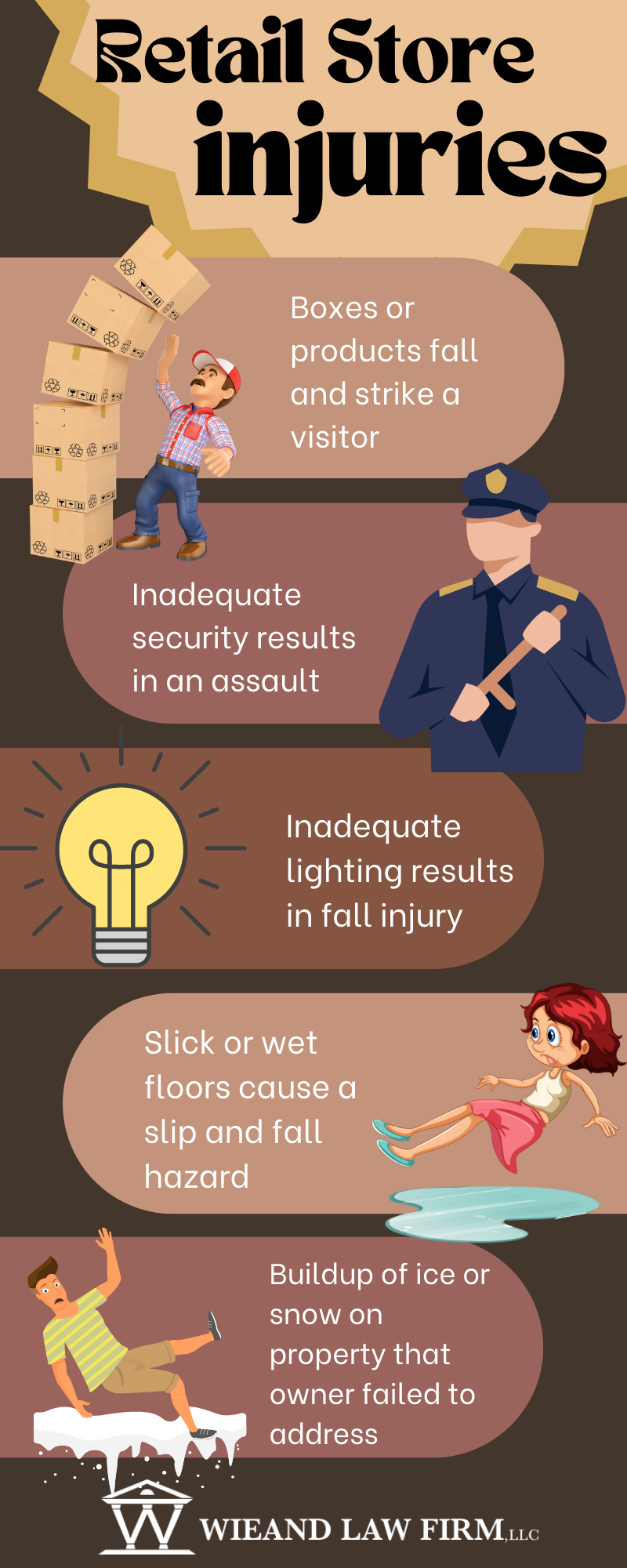 Retail Store injuries

Boxes or products fall and strike a visitor

Inadequate security results in an assault

Inadequate lighting results in fall injury

Slick or wet floors cause a slip and fall hazard

Buildup of ice or snow on property that owner failed to address

W WIEAND LAW FIRM, LLC