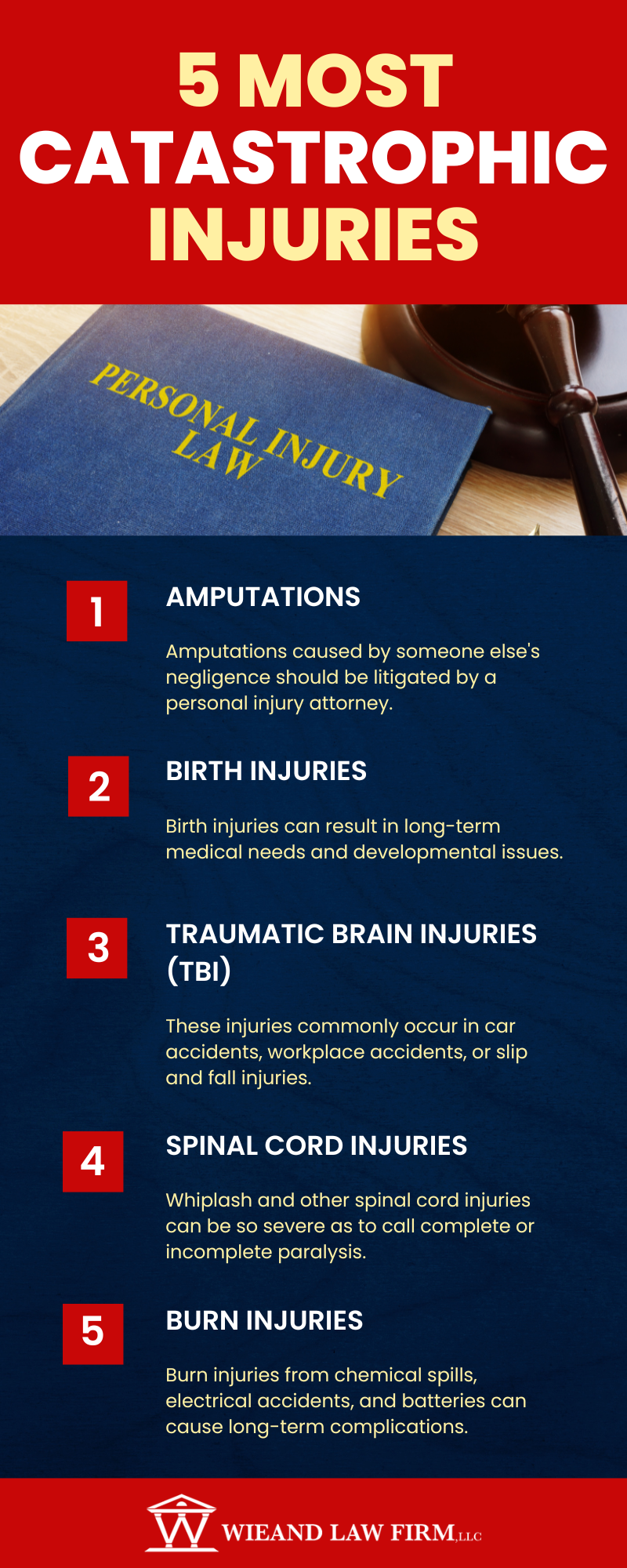 5 MOST CATASTROPHIC INJURIES

PERSONAL INJURY LAW

1

AMPUTATIONS

Amputations caused by someone else's negligence should be litigated by a personal injury attorney.

2

BIRTH INJURIES

Birth injuries can result in long-term medical needs and developmental issues.

3

TRAUMATIC BRAIN INJURIES (TBI)

These injuries commonly occur in car accidents, workplace accidents, or slip and fall injuries.

4

SPINAL CORD INJURIES

Whiplash and other spinal cord injuries can be so severe as to call complete or incomplete paralysis.

5

BURN INJURIES

Burn injuries from chemical spills, electrical accidents, and batteries can cause long-term complications.

W WIEAND LAW FIRM, LLC