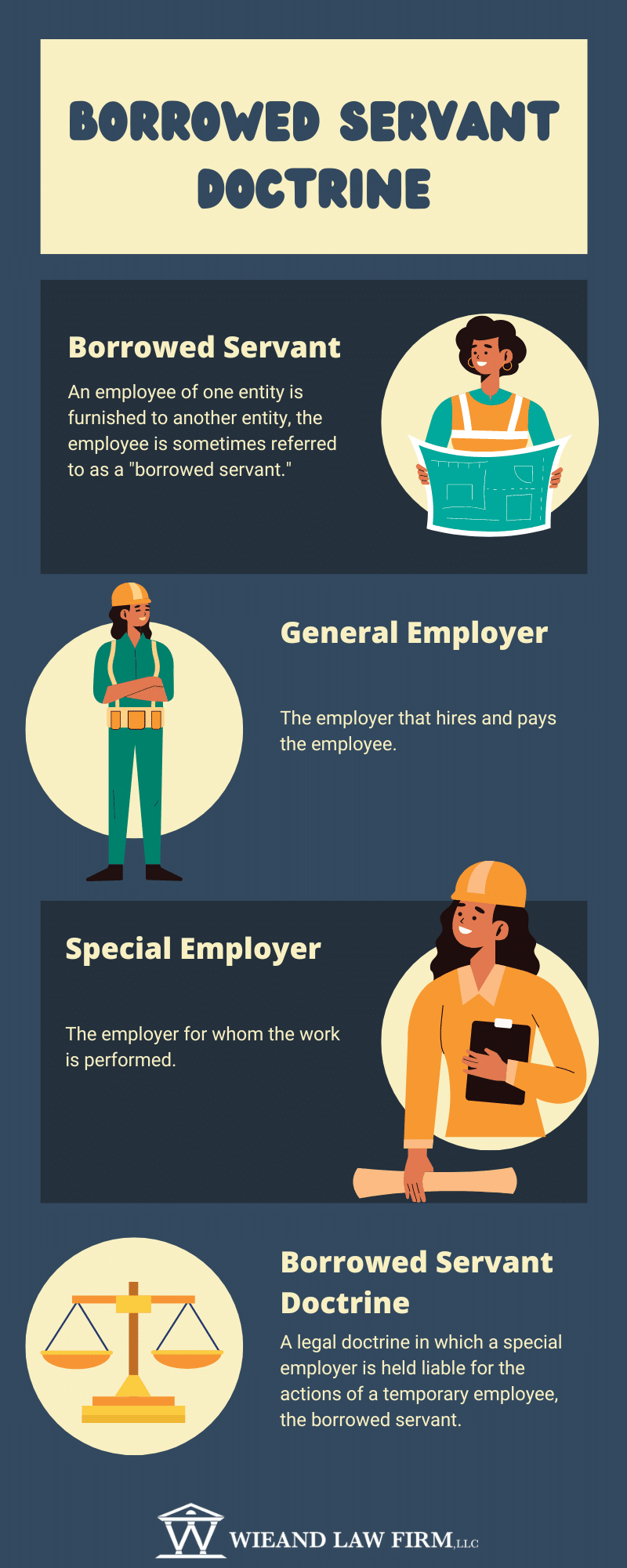 BORROWED SERVANT DOCTRINE

Borrowed Servant

An employee of one entity is furnished to another entity, the employee is sometimes referred to as a "borrowed servant."

General Employer

The employer that hires and pays the employee.

Special Employer

The employer for whom the work is performed.

Borrowed Servant Doctrine

A legal doctrine in which a special employer is held liable for the actions of a temporary employee, the borrowed servant.

WIEAND LAW FIRM, LLC