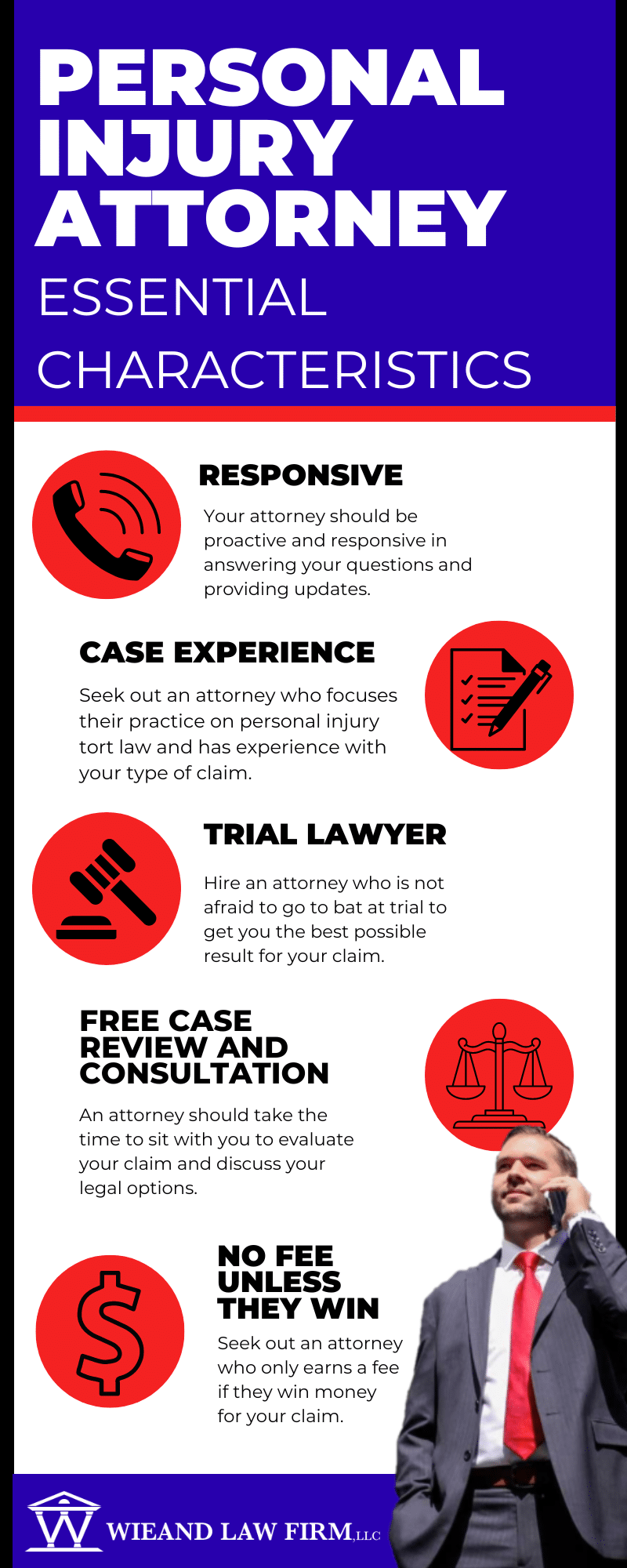 PERSONAL INJURY ATTORNEY

ESSENTIAL CHARACTERISTICS

RESPONSIVE

Your attorney should be proactive and responsive in answering your questions and providing updates.

CASE EXPERIENCE

Seek out an attorney who focuses their practice on personal injury tort law and has experience with your type of claim.

TRIAL LAWYER

Hire an attorney who is not afraid to go to bat at trial to get you the best possible result for your claim.

FREE CASE REVIEW AND CONSULTATION

An attorney should take the time to sit with you to evaluate your claim and discuss your legal options.

NO FEE UNLESS THEY WIN

Seek out an attorney who only earns a fee if they win money for your claim.

W WIEAND LAW FIRM, LLC