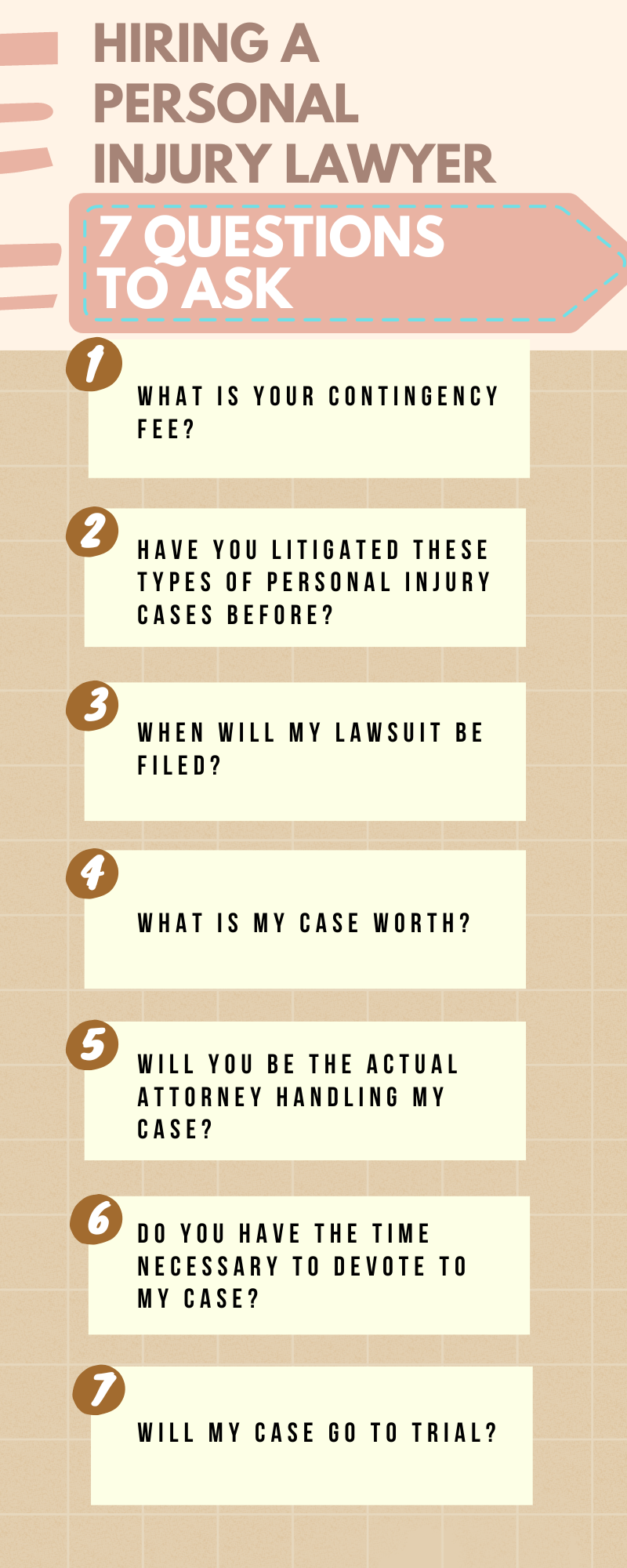 HIRING A PERSONAL INJURY LAWYER

7 QUESTIONS TO ASK

1
WHAT IS YOUR CONTINGENCY FEE?

2
HAVE YOU LITIGATED THESE TYPES OF PERSONAL INJURY CASES BEFORE?

3
WHEN WILL MY LAWSUIT BE FILED?

4
WHAT IS MY CASE WORTH?

5
WILL YOU BE THE ACTUAL ATTORNEY HANDLING MY CASE?

6
DO YOU HAVE THE TIME NECESSARY TO DEVOTE TO MY CASE?

7
WILL MY CASE GO TO TRIAL?