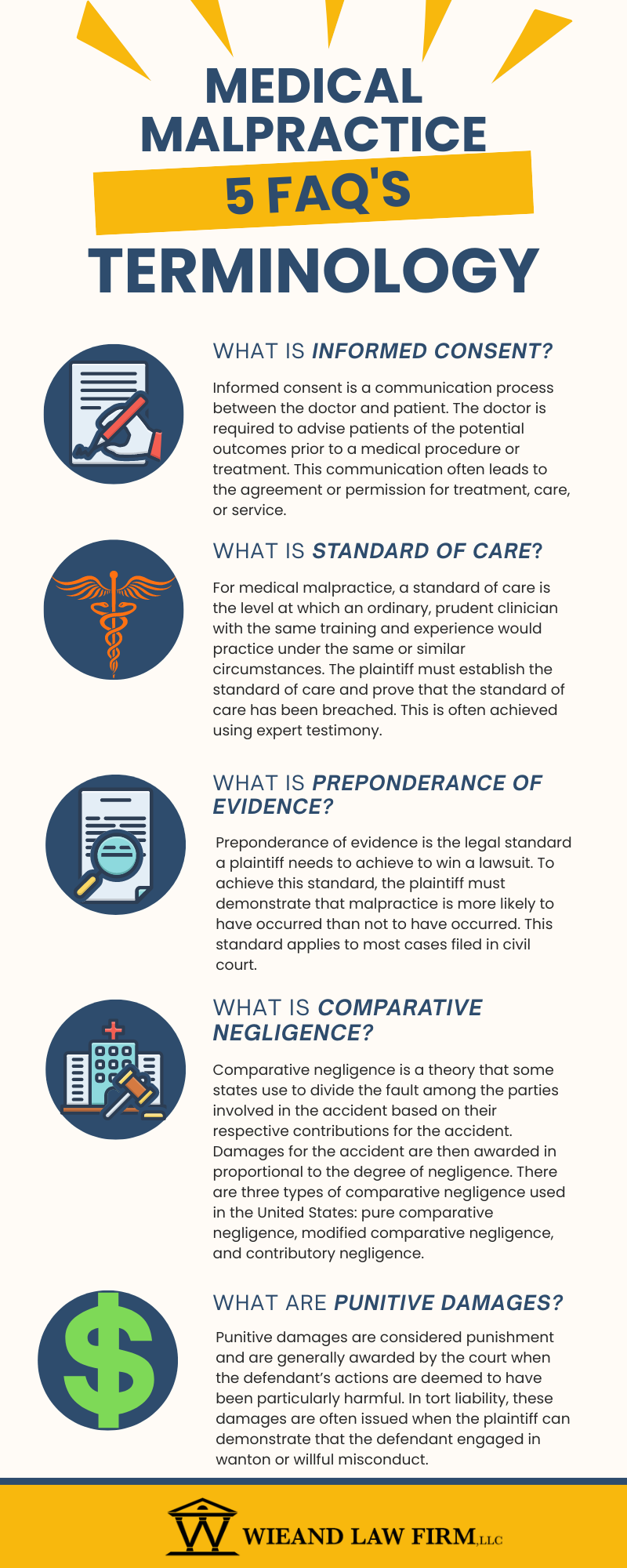 MEDICAL MALPRACTICE
5 FAQ'S
TERMINOLOGY

WHAT IS INFORMED CONSENT?

Informed consent is a communication process between the doctor and patient. The doctor is required to advise patients of the potential outcomes prior to a medical procedure or treatment. This communication often leads to the agreement or permission for treatment, care, or service.

WHAT IS STANDARD OF CARE?

For medical malpractice, a standard of care is the level at which an ordinary, prudent clinician with the same training and experience would practice under the same or similar circumstances. The plaintiff must establish the standard of care and prove that the standard of care has been breached. This is often achieved using expert testimony.

WHAT IS PREPONDERANCE OF EVIDENCE?

Preponderance of evidence is the legal standard a plaintiff needs to achieve to win a lawsuit. To achieve this standard, the plaintiff must demonstrate that malpractice is more likely to have occurred than not to have occurred. This standard applies to most cases filed in civil court.

WHAT IS COMPARATIVE NEGLIGENCE?

Comparative negligence is a theory that some states use to divide the fault among the parties involved in the accident based on their respective contributions for the accident. Damages for the accident are then awarded in proportional to the degree of negligence. There are three types of comparative negligence used in the United States: pure comparative negligence, modified comparative negligence, and contributory negligence.

WHAT ARE PUNITIVE DAMAGES?

Punitive damages are considered punishment and are generally awarded by the court when the defendant's actions are deemed to have been particularly harmful. In tort liability, these damages are often issued when the plaintiff can demonstrate that the defendant engaged in wanton or willful misconduct.

W
WIEAND LAW FIRM, LLC