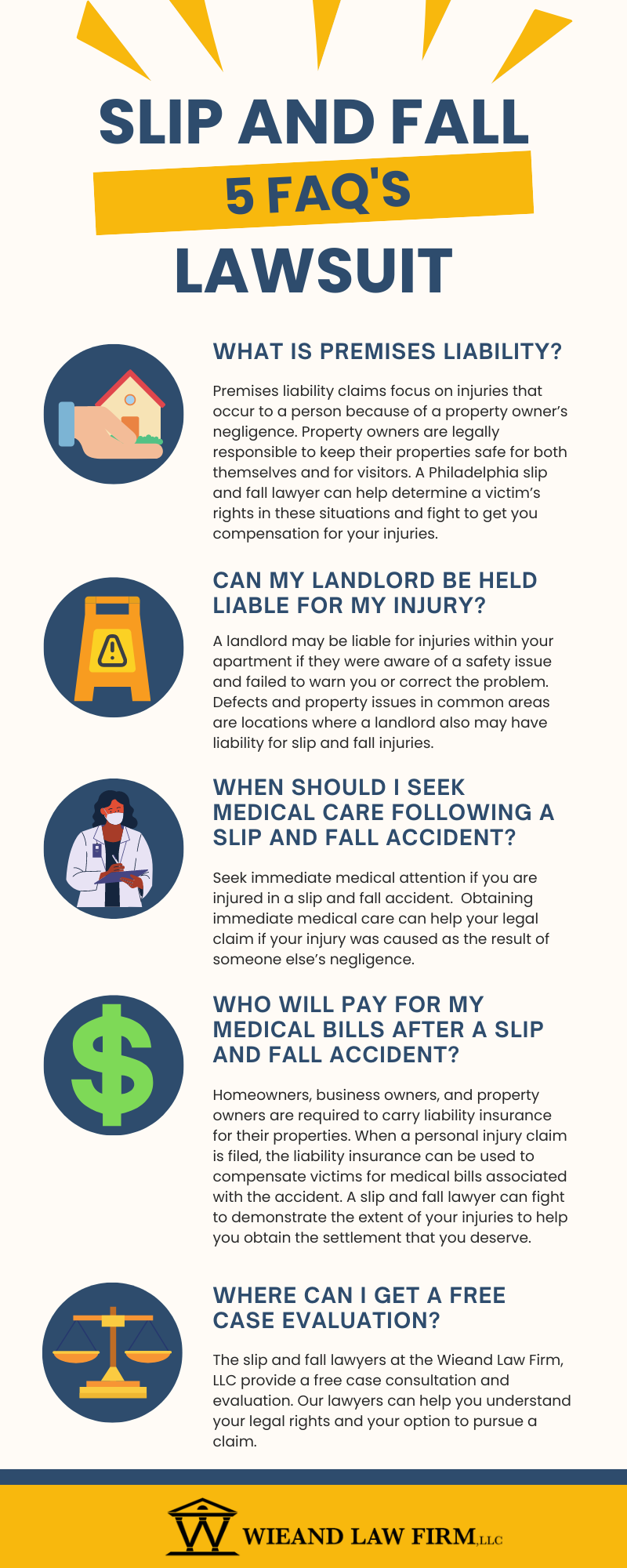 SLIP AND FALL
5 FAQ'S
LAWSUIT

WHAT IS PREMISES LIABILITY?

Premises liability claims focus on injuries that occur to a person because of a property owner's negligence. Property owners are legally responsible to keep their properties safe for both themselves and for visitors. A Philadelphia slip and fall lawyer can help determine a victim's rights in these situations and fight to get you compensation for your injuries.

CAN MY LANDLORD BE HELD LIABLE FOR MY INJURY?

A landlord may be liable for injuries within your apartment if they were aware of a safety issue and failed to warn you or correct the problem. Defects and property issues in common areas are locations where a landlord also may have liability for slip and fall injuries.

WHEN SHOULD I SEEK MEDICAL CARE FOLLOWING A SLIP AND FALL ACCIDENT?

Seek immediate medical attention if you are injured in a slip and fall accident. Obtaining immediate medical care can help your legal claim if your injury was caused as the result of someone else's negligence.

WHO WILL PAY FOR MY MEDICAL BILLS AFTER A SLIP AND FALL ACCIDENT?

Homeowners, business owners, and property owners are required to carry liability insurance for their properties. When a personal injury claim is filed, the liability insurance can be used to compensate victims for medical bills associated with the accident. A slip and fall lawyer can fight to demonstrate the extent of your injuries to help you obtain the settlement that you deserve.

WHERE CAN I GET A FREE CASE EVALUATION?

The slip and fall lawyers at the Wieand Law Firm, LLC provide a free case consultation and evaluation. Our lawyers can help you understand your legal rights and your option to pursue a claim.

W WIEAND LAW FIRM, LLC