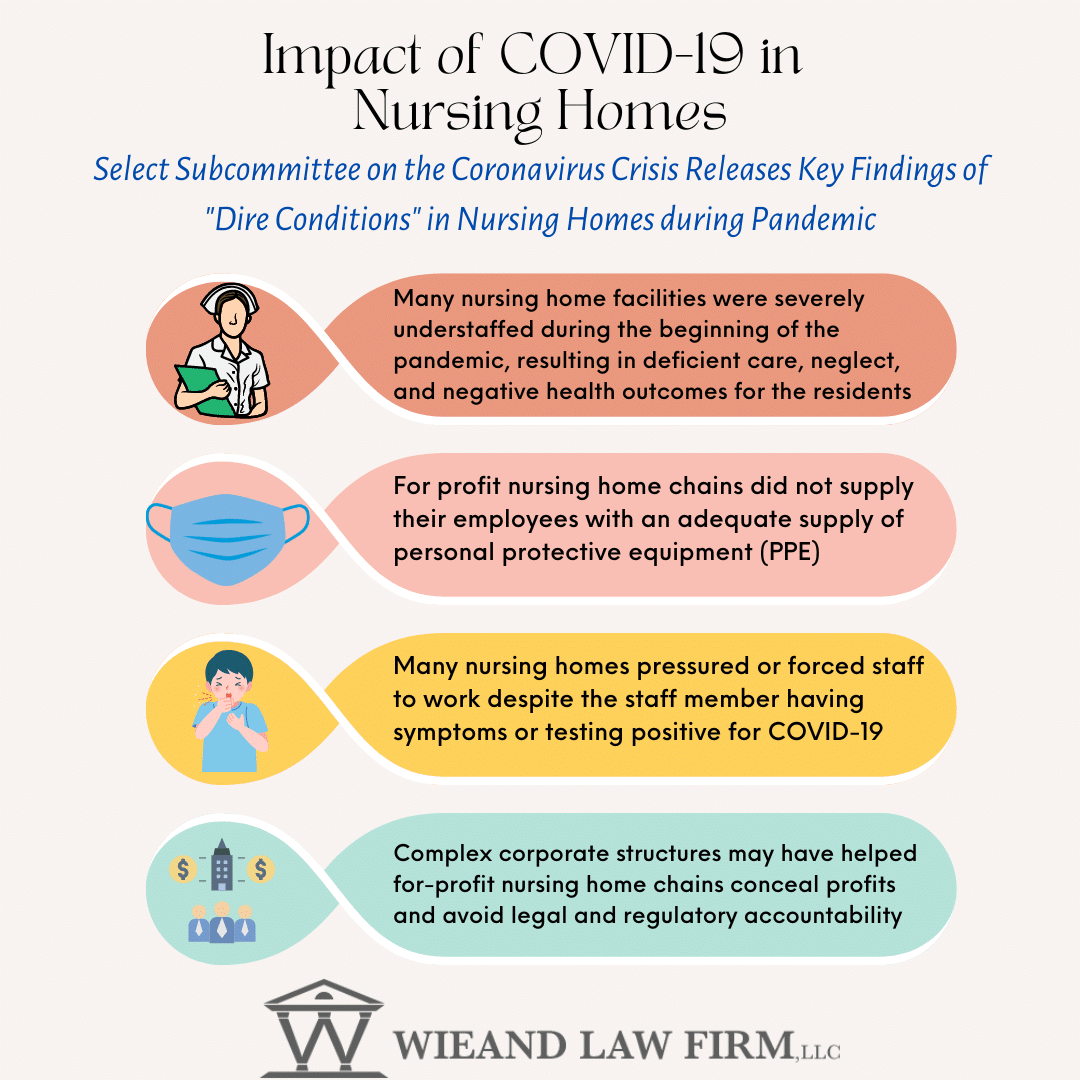 Impact of COVID-19 in Nursing Homes

Select Subcommittee on the Coronavirus Crisis Releases Key Findings of "Dire Conditions" in Nursing Homes during Pandemic

Many nursing home facilities were severely understaffed during the beginning of the pandemic, resulting in deficient care, neglect, and negative health outcomes for the residents

For profit nursing home chains did not supply their employees with an adequate supply of personal protective equipment (PPE)

Many nursing homes pressured or forced staff to work despite the staff member having symptoms or testing positive for COVID-19

$ $

Complex corporate structures may have helped for-profit nursing home chains conceal profits and avoid legal and regulatory accountability

W

WIEAND LAW FIRM, LLC