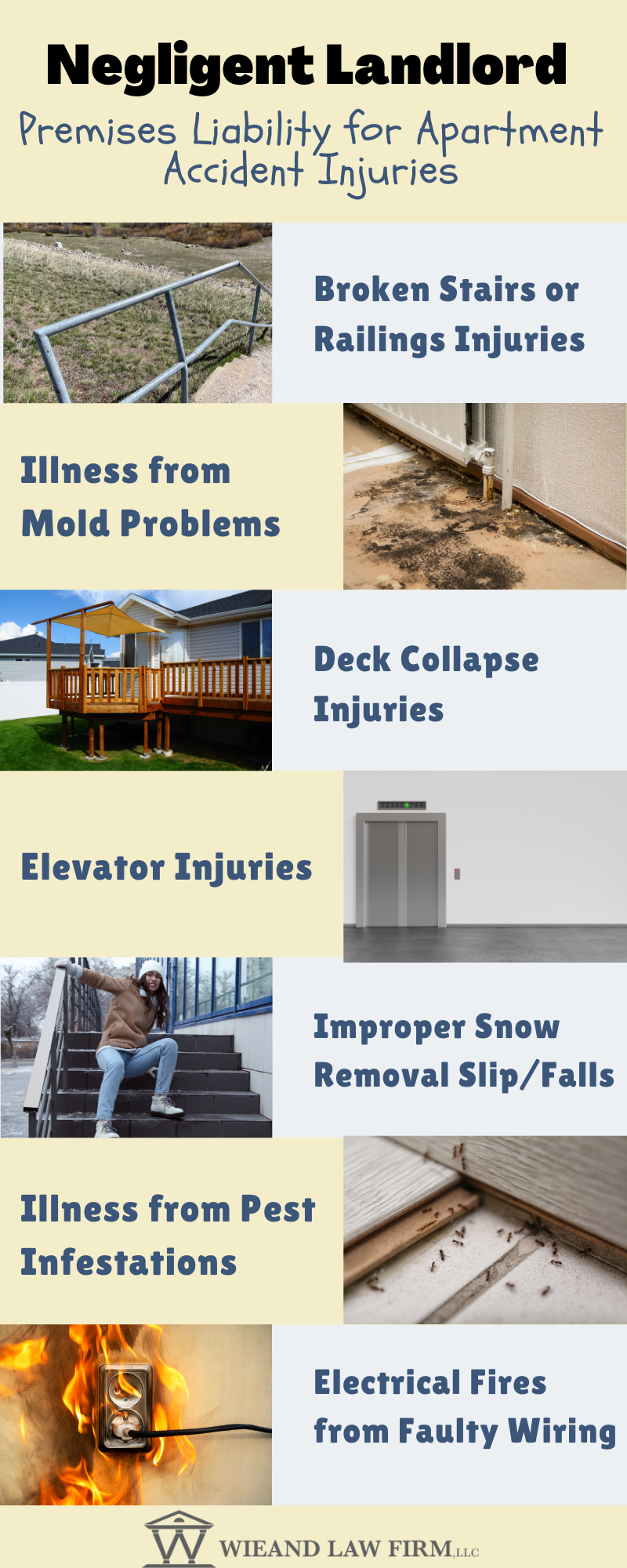 Negligent Landlord

Premises Liability for Apartment Accident Injuries

Broken Stairs or Railings Injuries

Illness from Mold Problems

Deck Collapse Injuries

Elevator Injuries

Improper Snow Removal Slip/Falls

Illness from Pest Infestations

Electrical Fires from Faulty Wiring

W WIEAND LAW FIRM, LLC