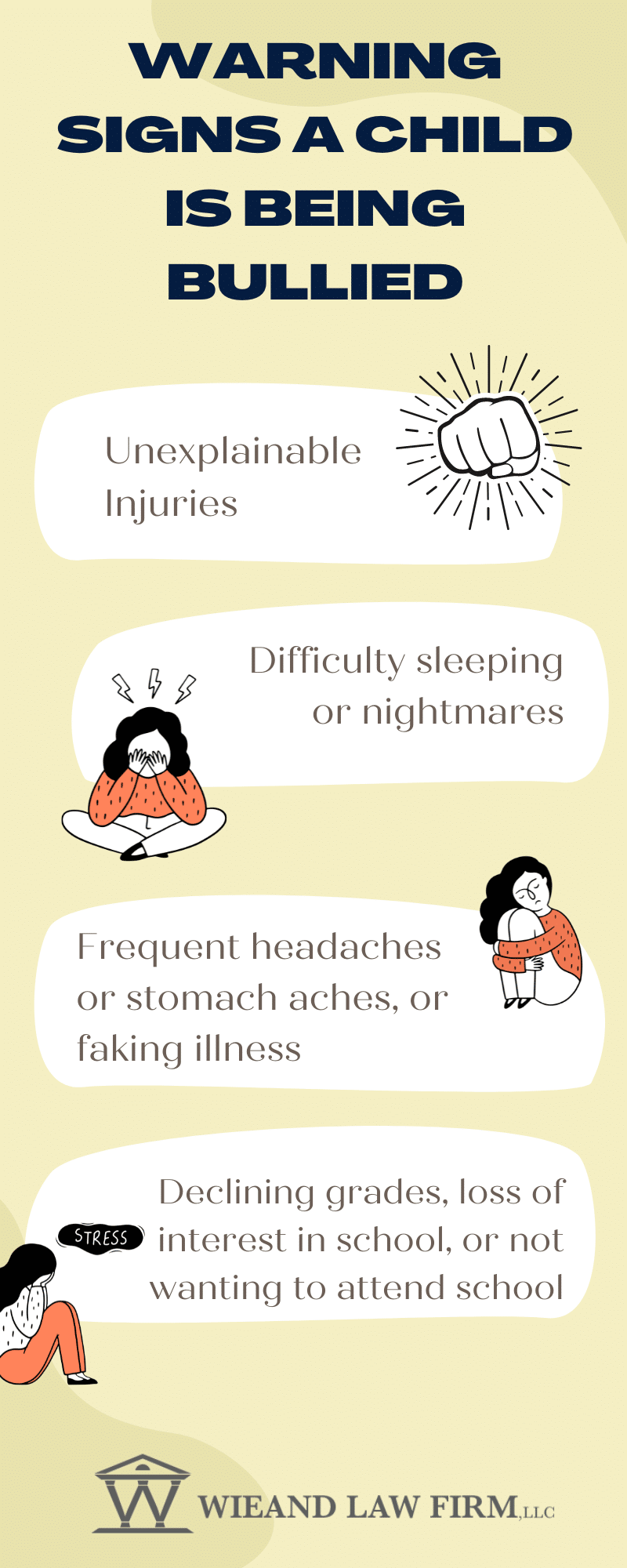 WARNING SIGNS A CHILD IS BEING BULLIED

Unexplainable Injuries

Difficulty sleeping or nightmares

Frequent headaches or stomach aches, or faking illness

STRESS

Declining grades, loss of interest in school, or not wanting to attend school

W

WIEAND LAW FIRM, LLC