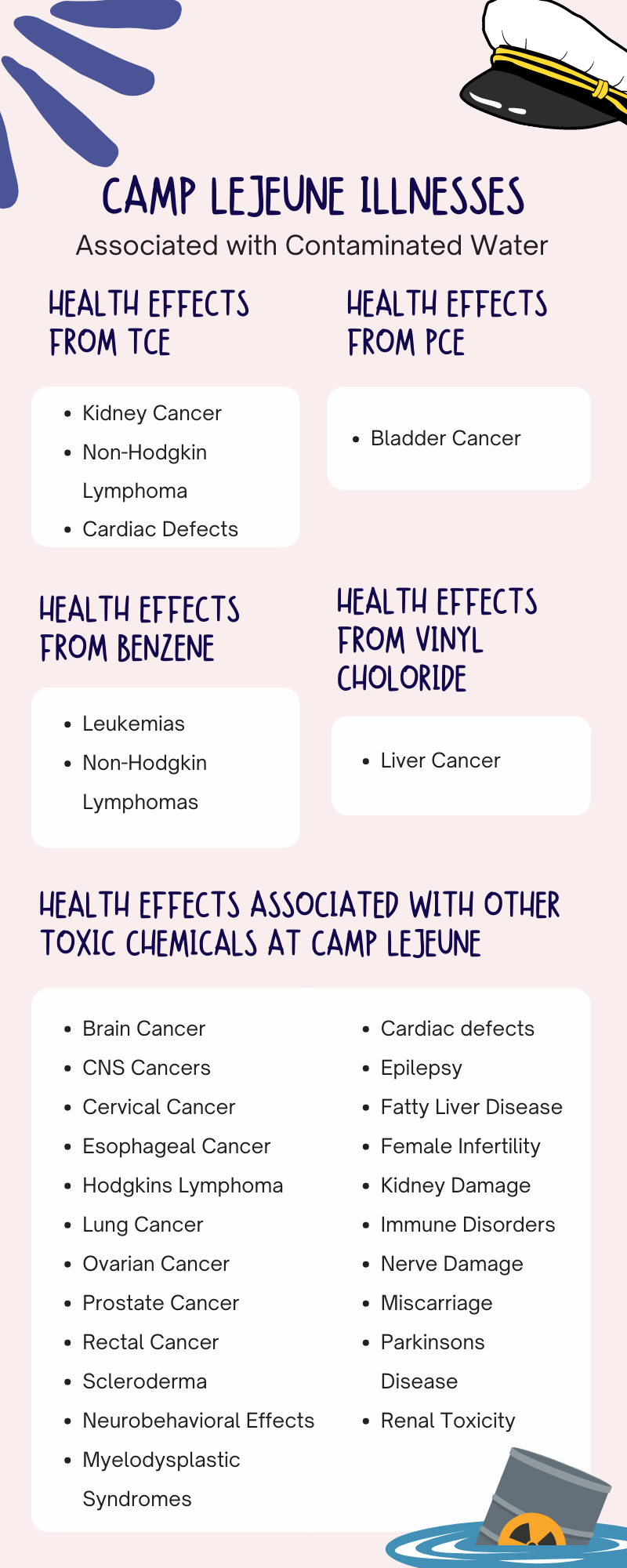 CAMP LEJEUNE ILLNESSES
Associated with Contaminated Water

HEALTH EFFECTS FROM TCE

- Kidney Cancer
- Non-Hodgkin Lymphoma
- Cardiac Defects

HEALTH EFFECTS FROM PCE

- Bladder Cancer

HEALTH EFFECTS FROM BENZENE

- Leukemias
- Non-Hodgkin Lymphomas

HEALTH EFFECTS FROM VINYL CHOLORIDE

- Liver Cancer

HEALTH EFFECTS ASSOCIATED WITH OTHER TOXIC CHEMICALS AT CAMP LEJEUNE

- Brain Cancer
- CNS Cancers
- Cervical Cancer
- Esophageal Cancer
- Hodgkins Lymphoma
- Lung Cancer
- Ovarian Cancer
- Prostate Cancer
- Rectal Cancer
- Scleroderma
- Neurobehavioral Effects
- Myelodysplastic Syndromes

- Cardiac defects
- Epilepsy
- Fatty Liver Disease
- Female Infertility
- Kidney Damage
- Immune Disorders
- Nerve Damage
- Miscarriage
- Parkinsons Disease
- Renal Toxicity