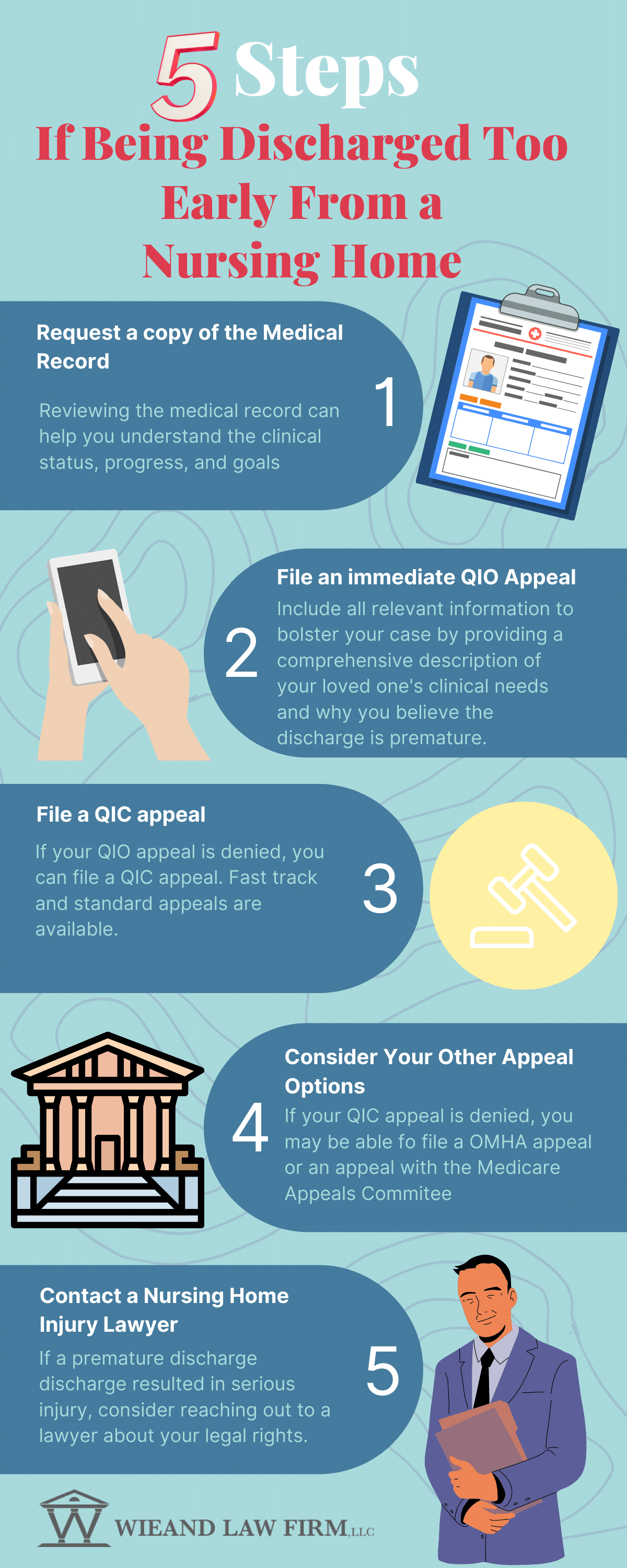 5 Steps
If Being Discharged Too Early From a Nursing Home

Request a copy of the Medical Record

Reviewing the medical record can help you understand the clinical status, progress, and goals

1

File an immediate QIO Appeal

Include all relevant information to bolster your case by providing a comprehensive description of your loved one's clinical needs and why you believe the discharge is premature.

2

File a QIC appeal

If your QIO appeal is denied, you can file a QIC appeal. Fast track and standard appeals are available.

3

Consider Your Other Appeal Options

If your QIC appeal is denied, you may be able fo file a OMHA appeal or an appeal with the Medicare Appeals Commitee

4

Contact a Nursing Home Injury Lawyer

If a premature discharge discharge resulted in serious injury, consider reaching out to a lawyer about your legal rights.

5

W WIEAND LAW FIRM, LLC