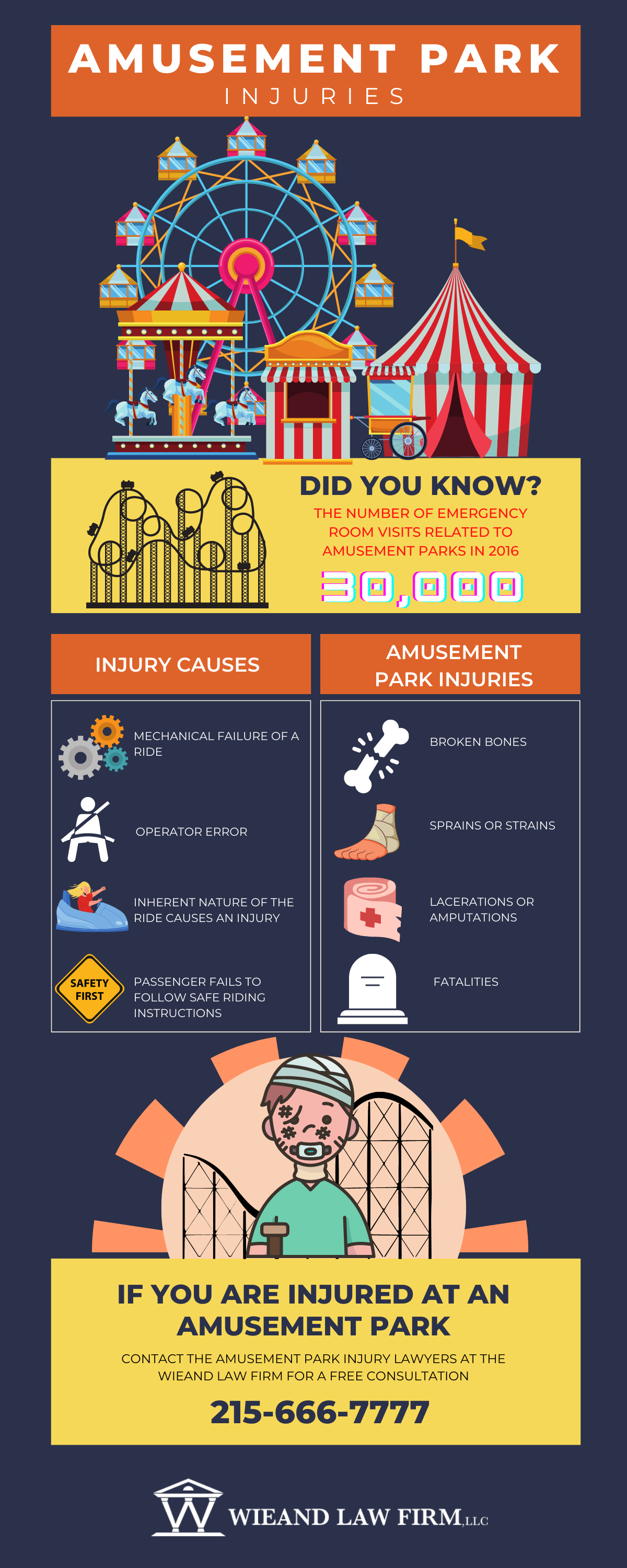 AMUSEMENT PARK
INJURIES

DID YOU KNOW?
THE NUMBER OF EMERGENCY ROOM VISITS RELATED TO AMUSEMENT PARKS IN 2016
30,000

INJURY CAUSES

MECHANICAL FAILURE OF A RIDE

OPERATOR ERROR

INHERENT NATURE OF THE RIDE CAUSES AN INJURY

SAFETY FIRST

PASSENGER FAILS TO FOLLOW SAFE RIDING INSTRUCTIONS

AMUSEMENT PARK INJURIES

BROKEN BONES

SPRAINS OR STRAINS

LACERATIONS OR AMPUTATIONS

FATALITIES

IF YOU ARE INJURED AT AN AMUSEMENT PARK
CONTACT THE AMUSEMENT PARK INJURY LAWYERS AT THE WIEAND LAW FIRM FOR A FREE CONSULTATION
215-666-7777

W
WIEAND LAW FIRM, LLC