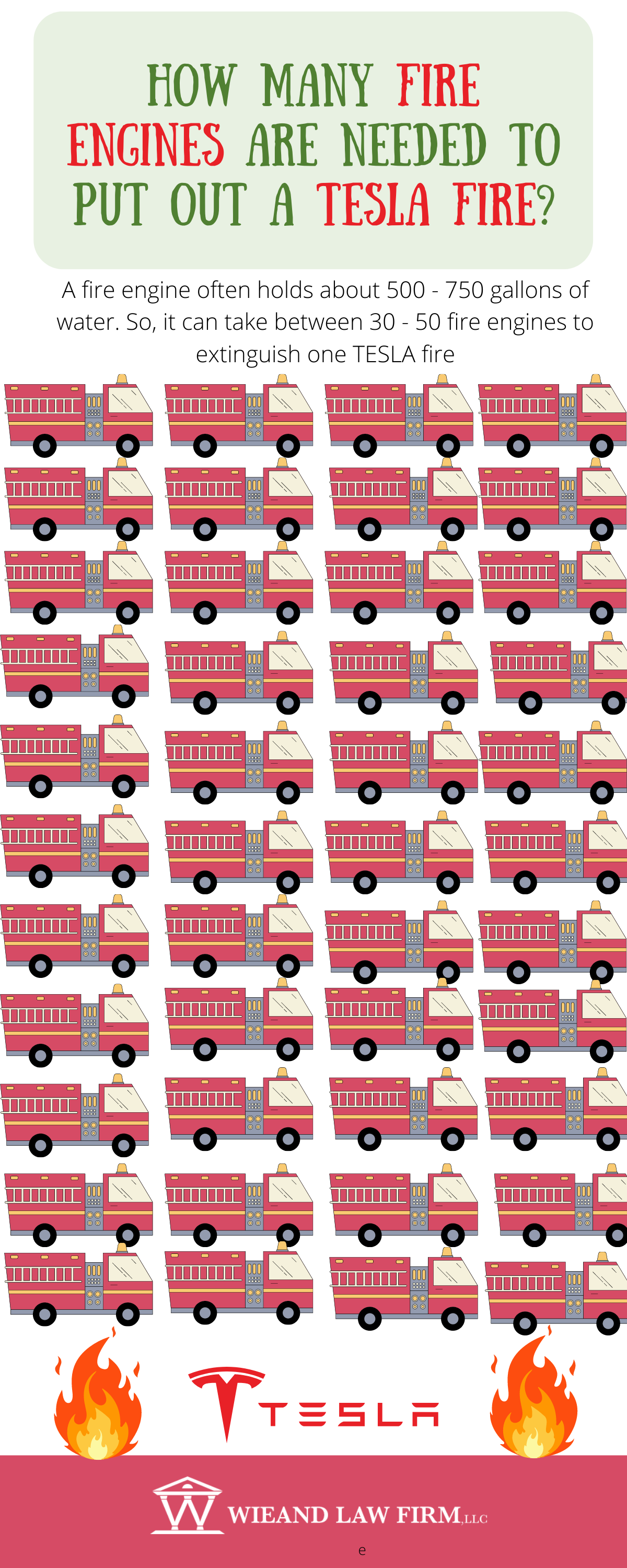 HOW MANY FIRE ENGINES ARE NEEDED TO PUT OUT A TESLA FIRE?

A fire engine often holds about 500 - 750 gallons of water. So, it can take between 30 - 50 fire engines to extinguish one TESLA fire

TESLA

W

WIEAND LAW FIRM, LLC

e