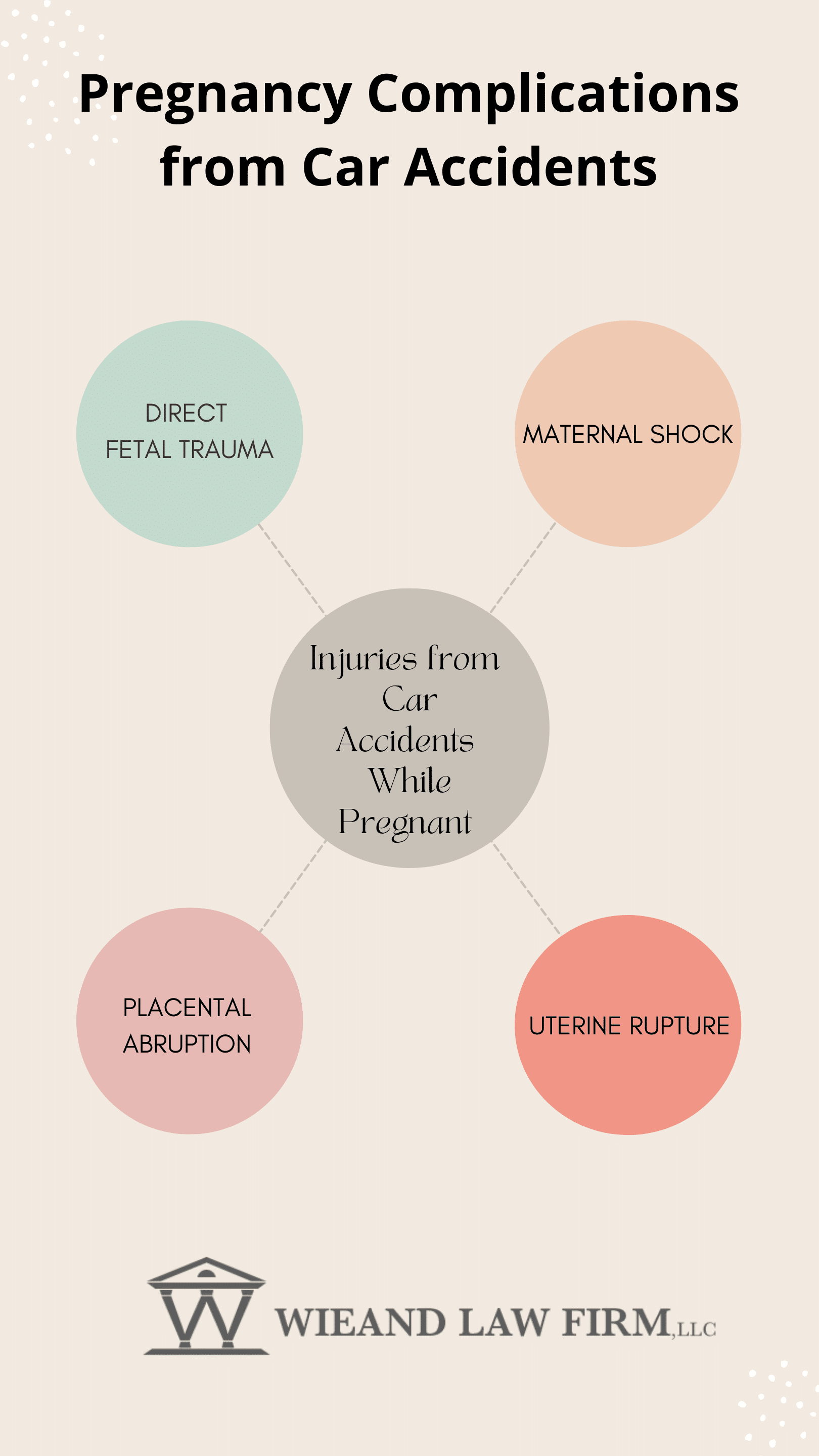 Pregnancy Complications from Car Accidents

DIRECT FETAL TRAUMA

MATERNAL SHOCK

Injuries from Car Accidents While Pregnant

PLACENTAL ABRUPTION

UTERINE RUPTURE

W

WIEAND LAW FIRM, LLC