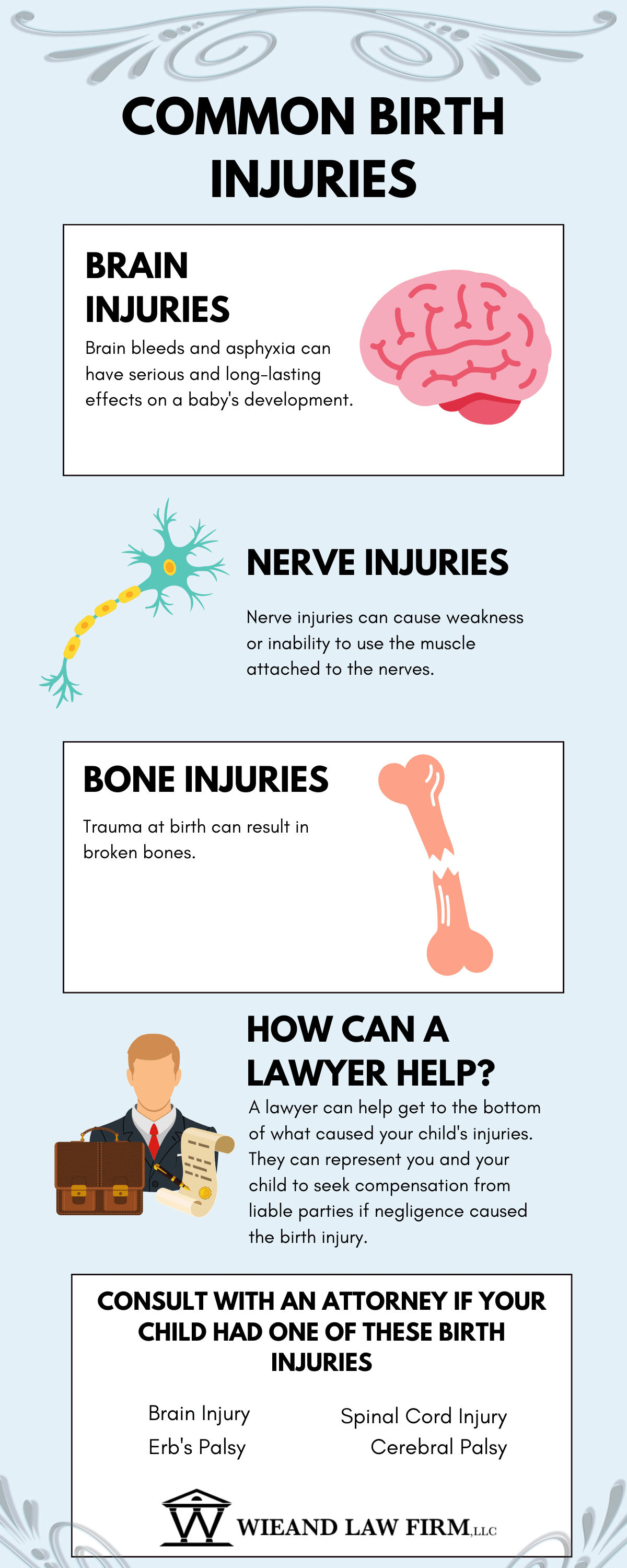 COMMON BIRTH INJURIES

BRAIN INJURIES

Brain bleeds and asphyxia can have serious and long-lasting effects on a baby's development.

NERVE INJURIES

Nerve injuries can cause weakness or inability to use the muscle attached to the nerves.

BONE INJURIES

Trauma at birth can result in broken bones.

HOW CAN A LAWYER HELP?

A lawyer can help get to the bottom of what caused your child's injuries. They can represent you and your child to seek compensation from liable parties if negligence caused the birth injury.

CONSULT WITH AN ATTORNEY IF YOUR CHILD HAD ONE OF THESE BIRTH INJURIES

Brain Injury
Erb's Palsy

Spinal Cord Injury
Cerebral Palsy

W WIEAND LAW FIRM, LLC