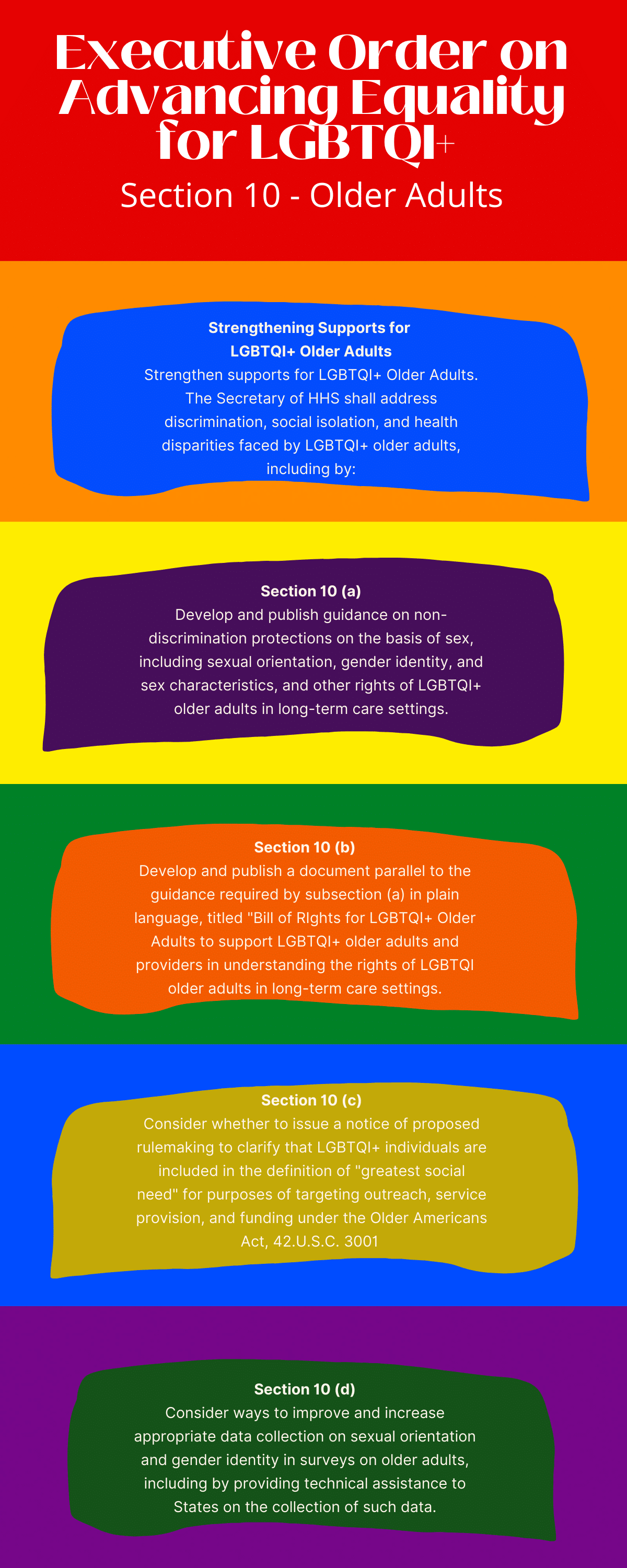 Executive Order on Advancing Equality for LGBTQI+

Section 10 - Older Adults

Strengthening Supports for LGBTQI+ Older Adults
Strengthen supports for LGBTQI+ Older Adults. The Secretary of HHS shall address discrimination, social isolation, and health disparities faced by LGBTQI+ older adults, including by:

Section 10 (a)
Develop and publish guidance on non-discrimination protections on the basis of sex, including sexual orientation, gender identity, and sex characteristics, and other rights of LGBTQI+ older adults in long-term care settings.

Section 10 (b)
Develop and publish a document parallel to the guidance required by subsection (a) in plain language, titled "Bill of RIghts for LGBTQI+ Older Adults to support LGBTQI+ older adults and providers in understanding the rights of LGBTQI older adults in long-term care settings.

Section 10 (c)
Consider whether to issue a notice of proposed rulemaking to clarify that LGBTQI+ individuals are included in the definition of "greatest social need" for purposes of targeting outreach, service provision, and funding under the Older Americans Act, 42.U.S.C. 3001

Section 10 (d)
Consider ways to improve and increase appropriate data collection on sexual orientation and gender identity in surveys on older adults, including by providing technical assistance to States on the collection of such data.