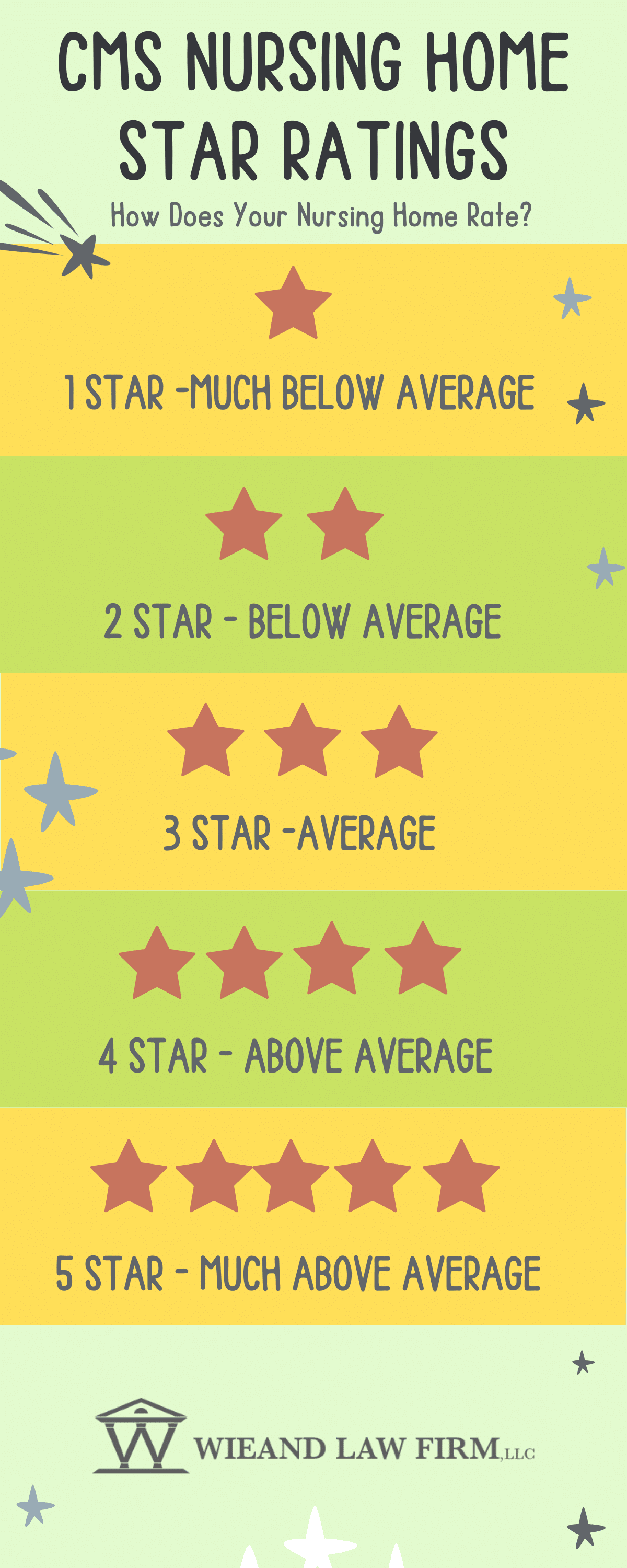 CMS NURSING HOME STAR RATINGS

How Does Your Nursing Home Rate?

1 STAR -MUCH BELOW AVERAGE

2 STAR - BELOW AVERAGE

3 STAR -AVERAGE

4 STAR - ABOVE AVERAGE

5 STAR - MUCH ABOVE AVERAGE

W WIEAND LAW FIRM, LLC