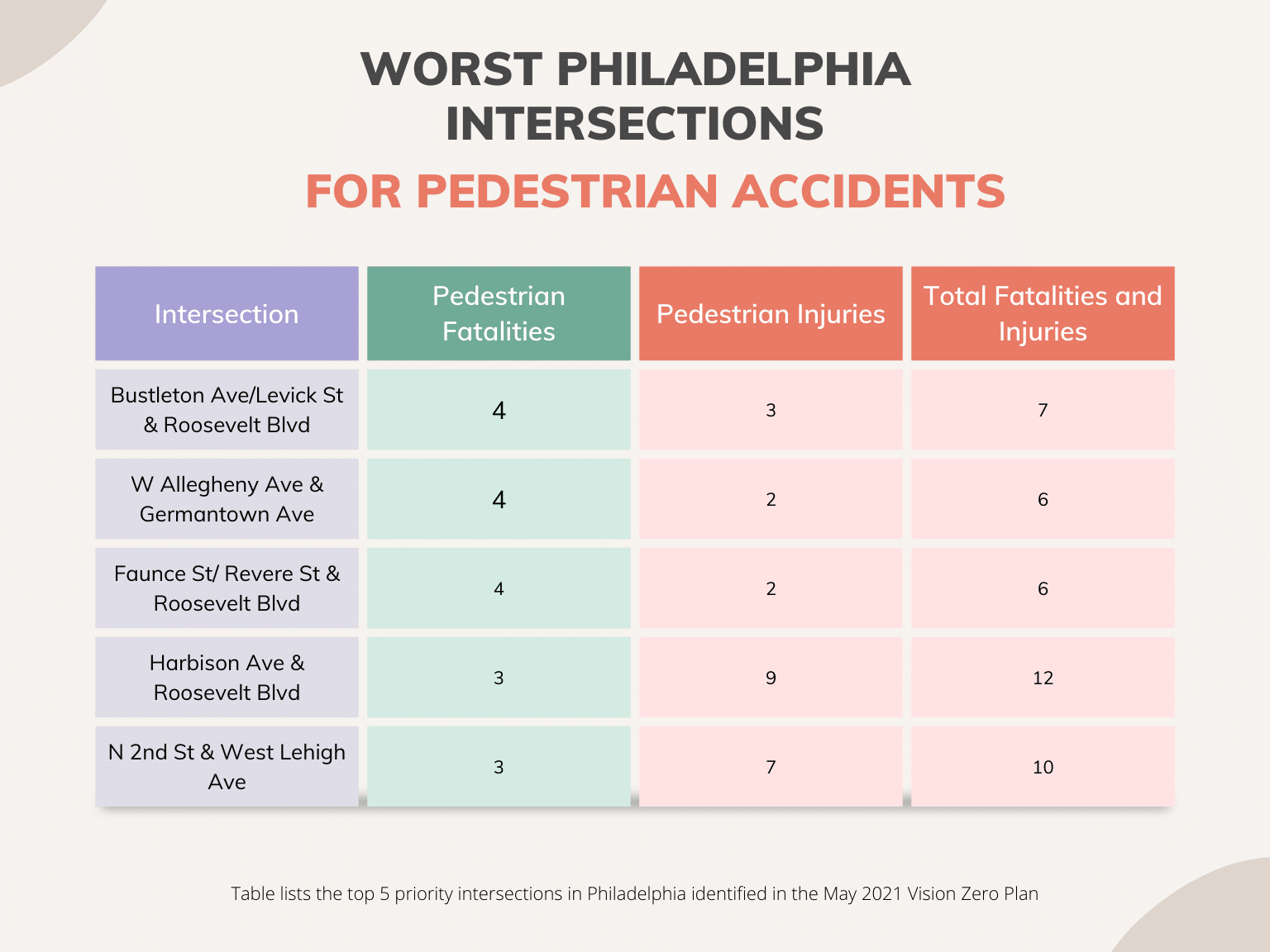 WORST PHILADELPHIA INTERSECTIONS
FOR PEDESTRIAN ACCIDENTS

| Intersection | Pedestrian Fatalities | Pedestrian Injuries | Total Fatalities and Injuries |
|---|---|---|---|
| Bustleton Ave/Levick St & Roosevelt Blvd | 4 | 3 | 7 |
| W Allegheny Ave & Germantown Ave | 4 | 2 | 6 |
| Faunce St/ Revere St & Roosevelt Blvd | 4 | 2 | 6 |
| Harbison Ave & Roosevelt Blvd | 3 | 9 | 12 |
| N 2nd St & West Lehigh Ave | 3 | 7 | 10 |

Table lists the top 5 priority intersections in Philadelphia identified in the May 2021 Vision Zero Plan