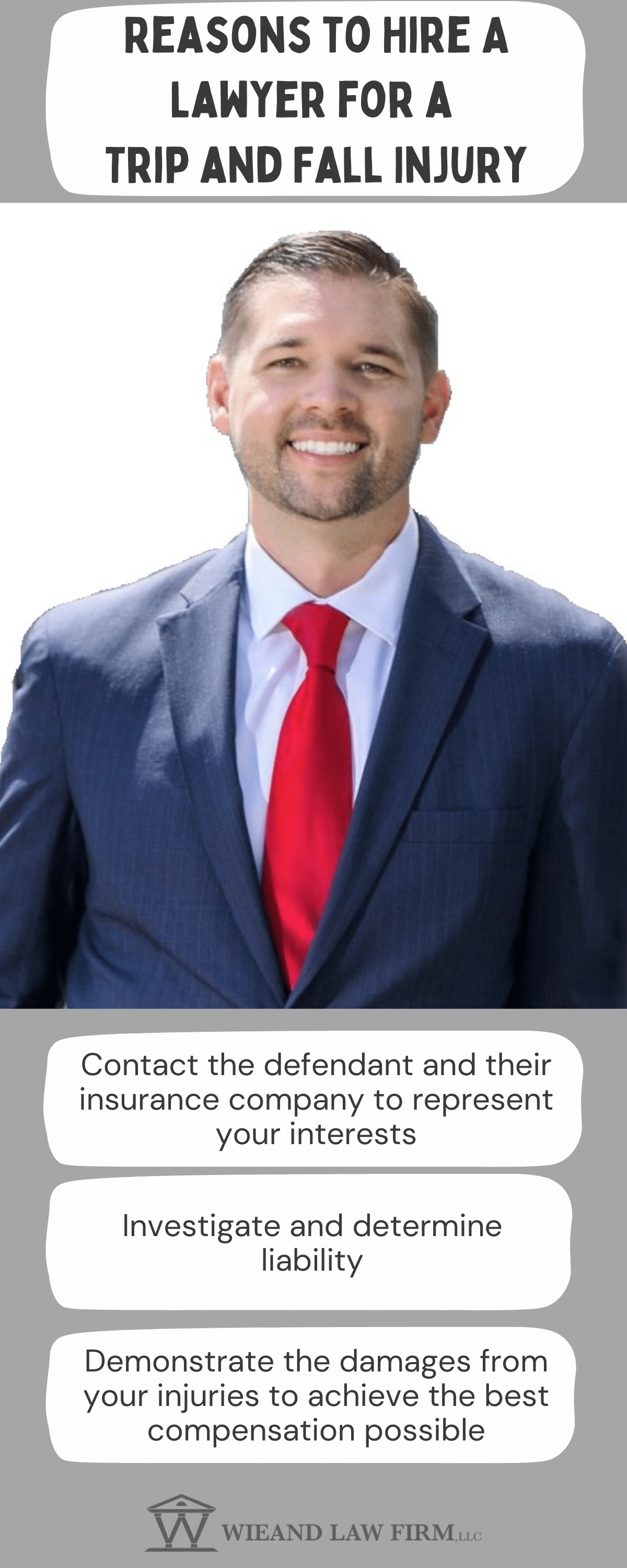 REASONS TO HIRE A LAWYER FOR A TRIP AND FALL INJURY

Contact the defendant and their insurance company to represent your interests

Investigate and determine liability

Demonstrate the damages from your injuries to achieve the best compensation possible

W WIEAND LAW FIRM, LLC