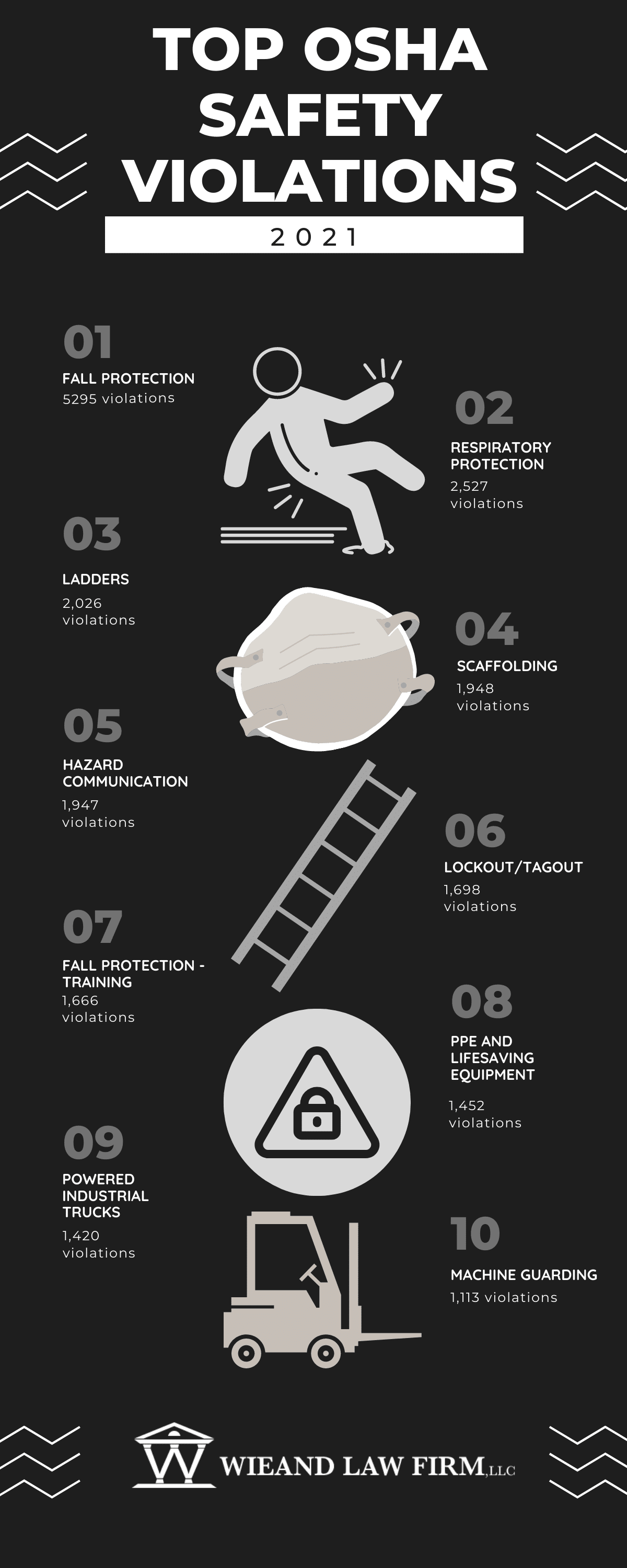 TOP OSHA SAFETY VIOLATIONS

2021

01
FALL PROTECTION
5295 violations

02
RESPIRATORY PROTECTION
2,527 violations

03
LADDERS
2,026 violations

04
SCAFFOLDING
1,948 violations

05
HAZARD COMMUNICATION
1,947 violations

06
LOCKOUT/TAGOUT
1,698 violations

07
FALL PROTECTION - TRAINING
1,666 violations

08
PPE AND LIFESAVING EQUIPMENT
1,452 violations

09
POWERED INDUSTRIAL TRUCKS
1,420 violations

10
MACHINE GUARDING
1,113 violations

W
WIEAND LAW FIRM, LLC