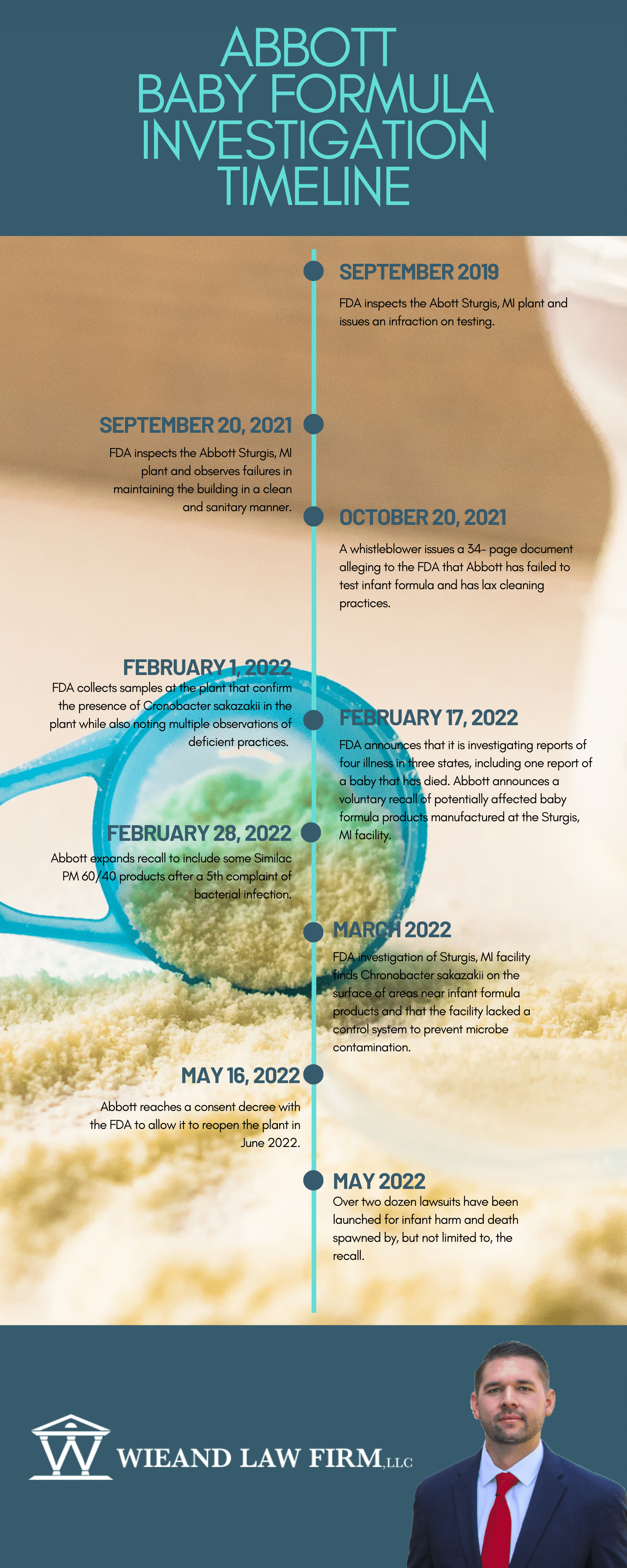 ABBOTT BABY FORMULA INVESTIGATION TIMELINE

SEPTEMBER 2019
FDA inspects the Abott Sturgis, MI plant and issues an infraction on testing.

SEPTEMBER 20, 2021
FDA inspects the Abbott Sturgis, MI plant and observes failures in maintaining the building in a clean and sanitary manner.

OCTOBER 20, 2021
A whistleblower issues a 34- page document alleging to the FDA that Abbott has failed to test infant formula and has lax cleaning practices.

FEBRUARY 1, 2022
FDA collects samples at the plant that confirm the presence of Cronobacter sakazakii in the plant while also noting multiple observations of deficient practices.

FEBRUARY 17, 2022
FDA announces that it is investigating reports of four illness in three states, including one report of a baby that has died. Abbott announces a voluntary recall of potentially affected baby formula products manufactured at the Sturgis, MI facility.

FEBRUARY 28, 2022
Abbott expands recall to include some Similac PM 60/40 products after a 5th complaint of bacterial infection.

MARCH 2022
FDA investigation of Sturgis, MI facility finds Chronobacter sakazakii on the surface of areas near infant formula products and that the facility lacked a control system to prevent microbe contamination.

MAY 16, 2022
Abbott reaches a consent decree with the FDA to allow it to reopen the plant in June 2022.

MAY 2022
Over two dozen lawsuits have been launched for infant harm and death spawned by, but not limited to, the recall.

W
WIEAND LAW FIRM, LLC