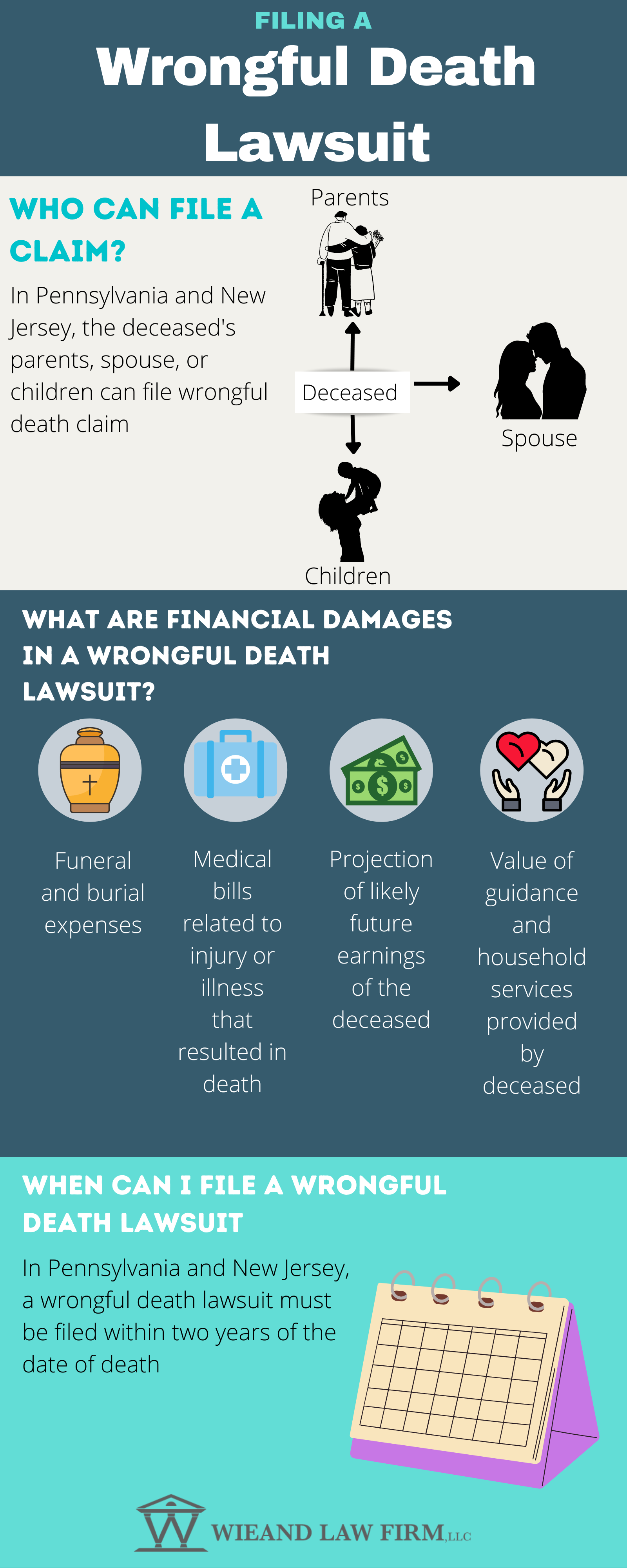 FILING A
Wrongful Death Lawsuit

WHO CAN FILE A CLAIM?

In Pennsylvania and New Jersey, the deceased's parents, spouse, or children can file wrongful death claim

Parents

Deceased

Spouse

Children

WHAT ARE FINANCIAL DAMAGES IN A WRONGFUL DEATH LAWSUIT?

Funeral and burial expenses

Medical bills related to injury or illness that resulted in death

Projection of likely future earnings of the deceased

Value of guidance and household services provided by deceased

WHEN CAN I FILE A WRONGFUL DEATH LAWSUIT

In Pennsylvania and New Jersey, a wrongful death lawsuit must be filed within two years of the date of death

W WIEAND LAW FIRM, LLC