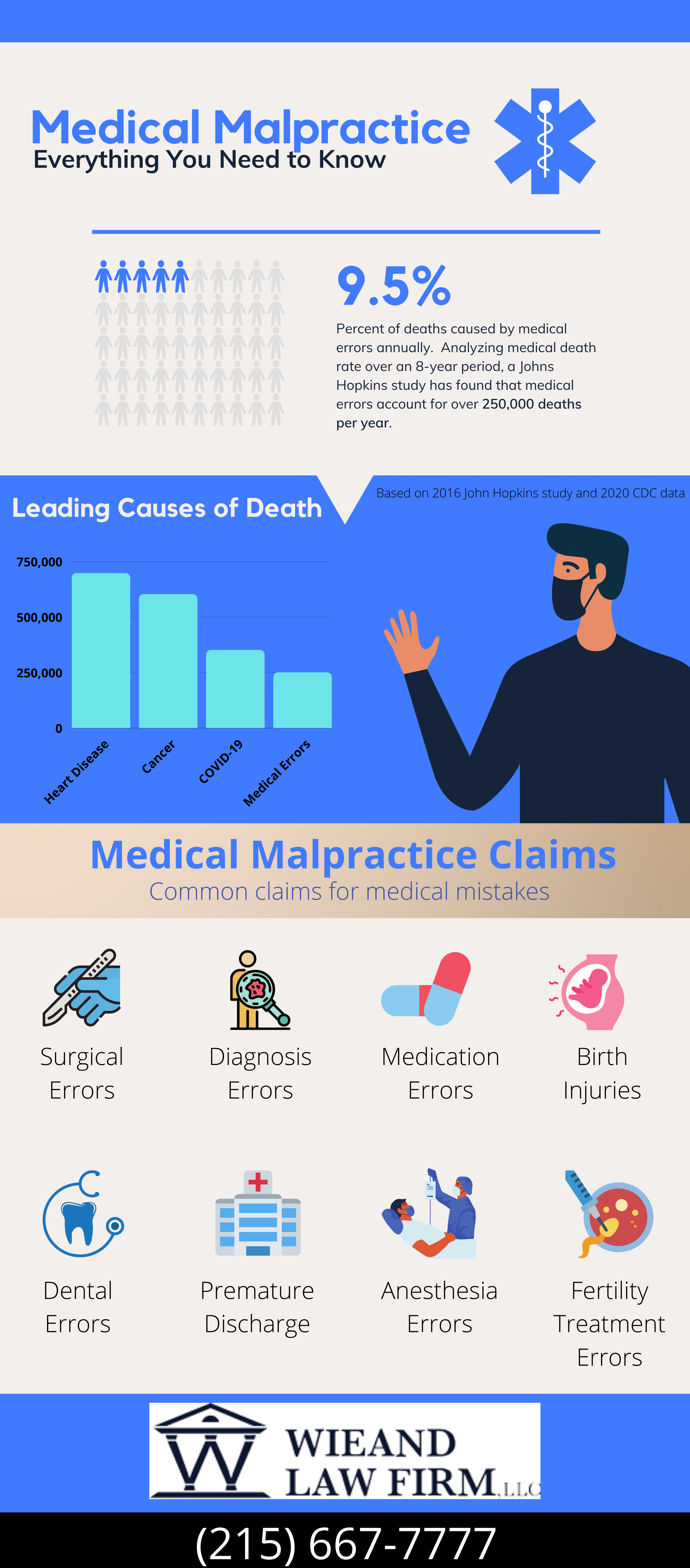 Medical Malpractice
Everything You Need to Know

9.5%

Percent of deaths caused by medical errors annually. Analyzing medical death rate over an 8-year period, a Johns Hopkins study has found that medical errors account for over 250,000 deaths per year.

Leading Causes of Death

Based on 2016 John Hopkins study and 2020 CDC data

750,000
500,000
250,000
0

Heart Disease
Cancer
COVID-19
Medical Errors

Medical Malpractice Claims
Common claims for medical mistakes

Surgical Errors

Diagnosis Errors

Medication Errors

Birth Injuries

Dental Errors

Premature Discharge

Anesthesia Errors

Fertility Treatment Errors

WIEAND LAW FIRM, LLC

(215) 667-7777