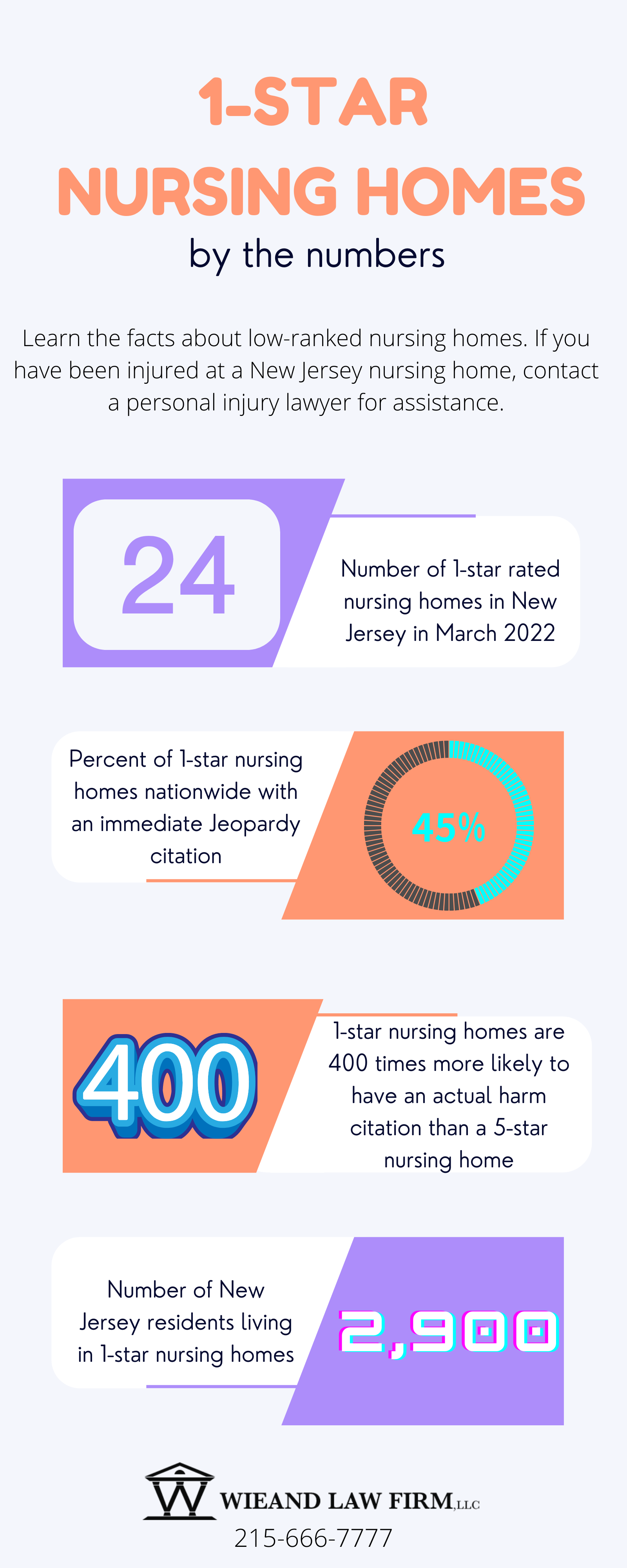 1-STAR
NURSING HOMES
by the numbers

Learn the facts about low-ranked nursing homes. If you have been injured at a New Jersey nursing home, contact a personal injury lawyer for assistance.

24

Number of 1-star rated nursing homes in New Jersey in March 2022

Percent of 1-star nursing homes nationwide with an immediate Jeopardy citation

45%

400

1-star nursing homes are 400 times more likely to have an actual harm citation than a 5-star nursing home

Number of New Jersey residents living in 1-star nursing homes

2,900

W

WIEAND LAW FIRM, LLC
215-666-7777