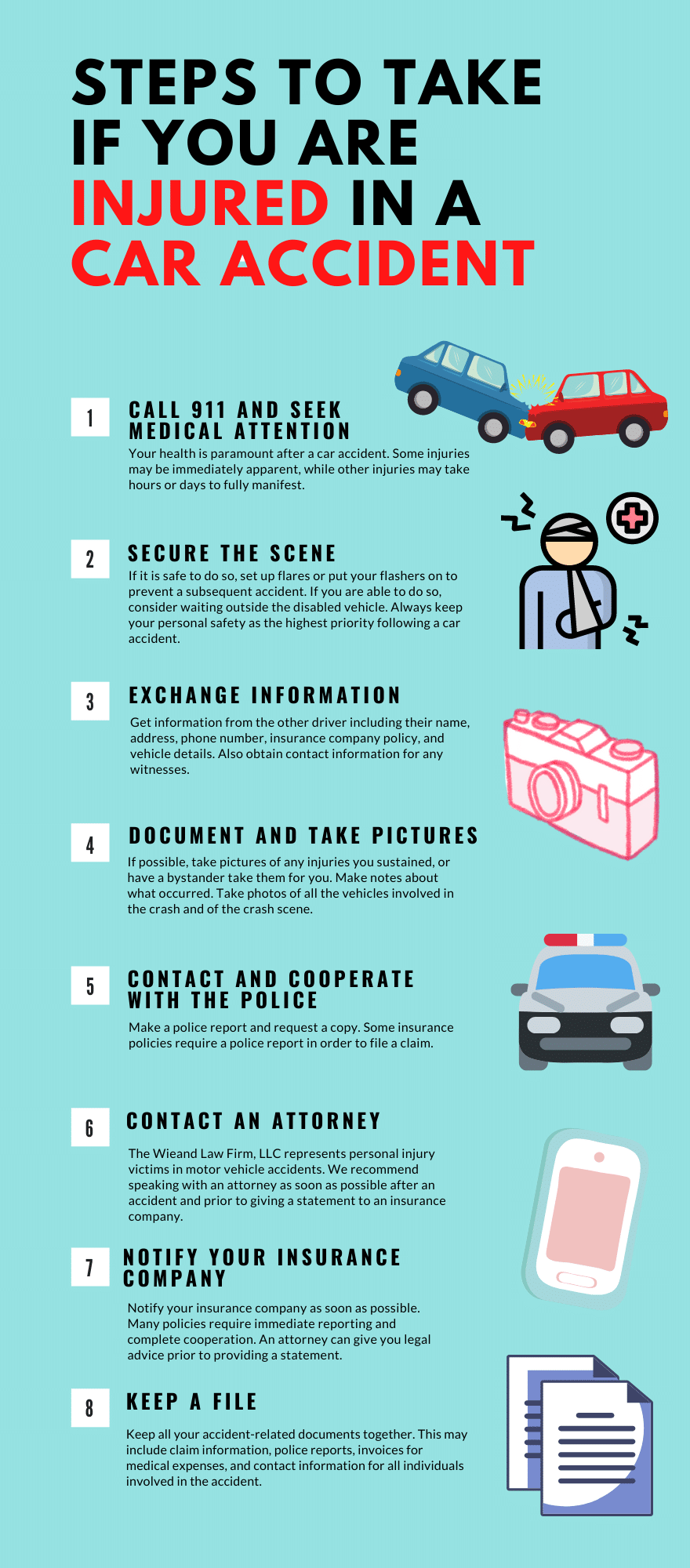 STEPS TO TAKE IF YOU ARE INJURED IN A CAR ACCIDENT

1

CALL 911 AND SEEK MEDICAL ATTENTION

Your health is paramount after a car accident. Some injuries may be immediately apparent, while other injuries may take hours or days to fully manifest.

2

SECURE THE SCENE

If it is safe to do so, set up flares or put your flashers on to prevent a subsequent accident. If you are able to do so, consider waiting outside the disabled vehicle. Always keep your personal safety as the highest priority following a car accident.

3

EXCHANGE INFORMATION

Get information from the other driver including their name, address, phone number, insurance company policy, and vehicle details. Also obtain contact information for any witnesses.

4

DOCUMENT AND TAKE PICTURES

If possible, take pictures of any injuries you sustained, or have a bystander take them for you. Make notes about what occurred. Take photos of all the vehicles involved in the crash and of the crash scene.

5

CONTACT AND COOPERATE WITH THE POLICE

Make a police report and request a copy. Some insurance policies require a police report in order to file a claim.

6

CONTACT AN ATTORNEY

The Wieand Law Firm, LLC represents personal injury victims in motor vehicle accidents. We recommend speaking with an attorney as soon as possible after an accident and prior to giving a statement to an insurance company.

7

NOTIFY YOUR INSURANCE COMPANY

Notify your insurance company as soon as possible. Many policies require immediate reporting and complete cooperation. An attorney can give you legal advice prior to providing a statement.

8

KEEP A FILE

Keep all your accident-related documents together. This may include claim information, police reports, invoices for medical expenses, and contact information for all individuals involved in the accident.