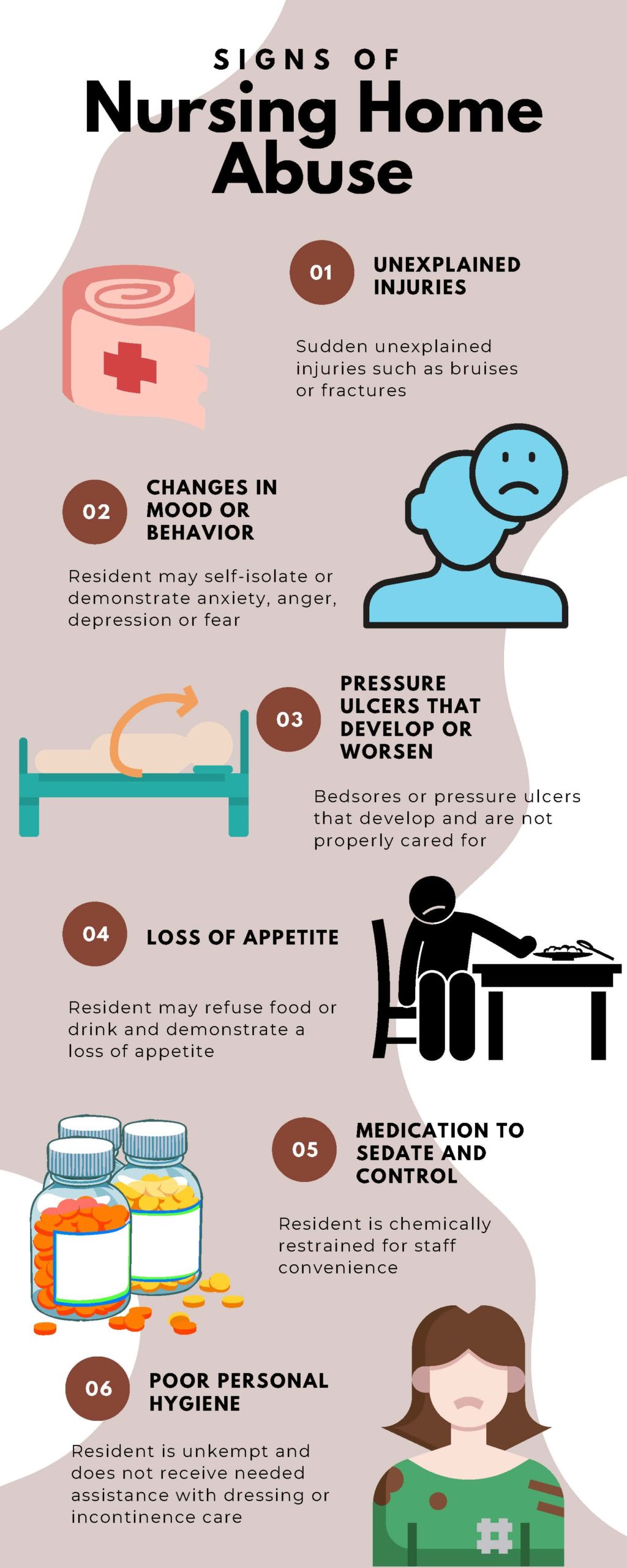 SIGNS OF
Nursing Home Abuse

01 UNEXPLAINED INJURIES

Sudden unexplained injuries such as bruises or fractures

02 CHANGES IN MOOD OR BEHAVIOR

Resident may self-isolate or demonstrate anxiety, anger, depression or fear

03 PRESSURE ULCERS THAT DEVELOP OR WORSEN

Bedsores or pressure ulcers that develop and are not properly cared for

04 LOSS OF APPETITE

Resident may refuse food or drink and demonstrate a loss of appetite

05 MEDICATION TO SEDATE AND CONTROL

Resident is chemically restrained for staff convenience

06 POOR PERSONAL HYGIENE

Resident is unkempt and does not receive needed assistance with dressing or incontinence care