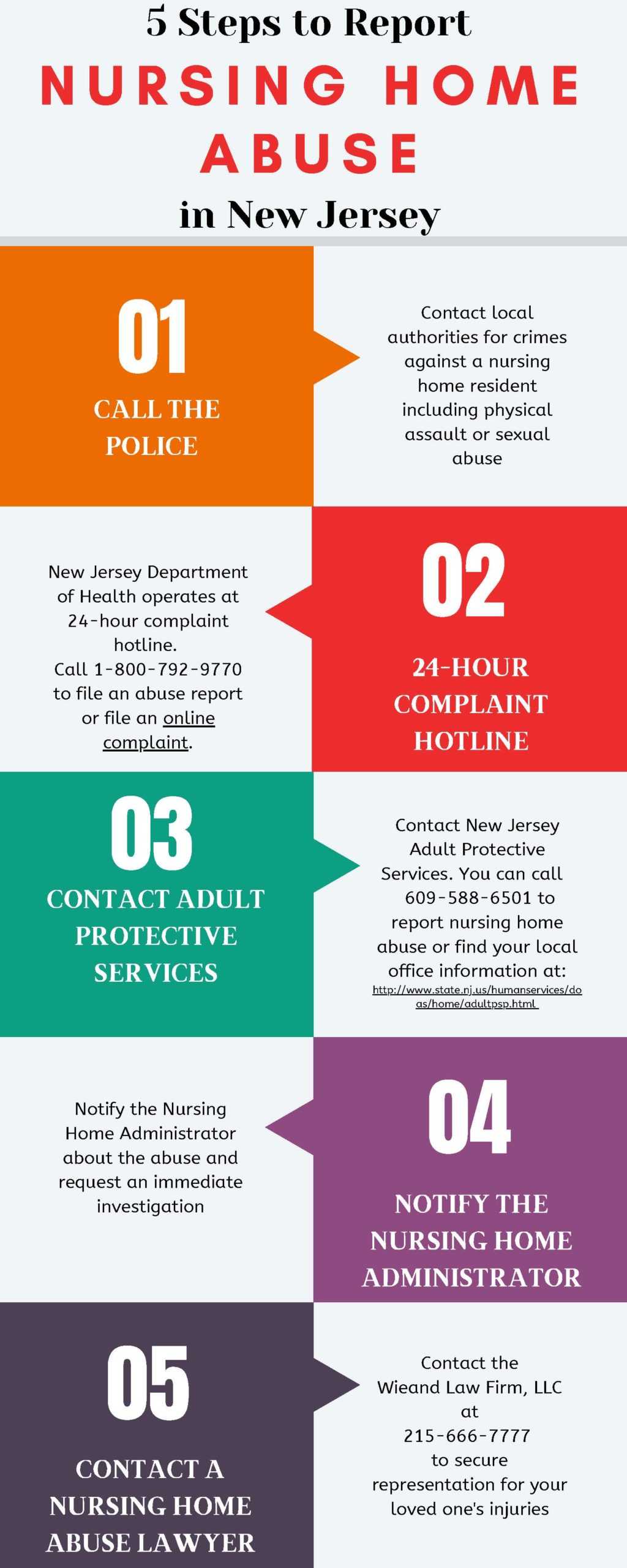 5 Steps to Report
NURSING HOME ABUSE
in New Jersey

01
CALL THE POLICE

Contact local authorities for crimes against a nursing home resident including physical assault or sexual abuse

New Jersey Department of Health operates at 24-hour complaint hotline.
Call 1-800-792-9770 to file an abuse report or file an online complaint.

02
24-HOUR COMPLAINT HOTLINE

03
CONTACT ADULT PROTECTIVE SERVICES

Contact New Jersey Adult Protective Services. You can call 609-588-6501 to report nursing home abuse or find your local office information at:
http://www.state.nj.us/humanservices/doas/home/adultpsp.html

Notify the Nursing Home Administrator about the abuse and request an immediate investigation

04
NOTIFY THE NURSING HOME ADMINISTRATOR

05
CONTACT A NURSING HOME ABUSE LAWYER

Contact the Wieand Law Firm, LLC at 215-666-7777 to secure representation for your loved one's injuries